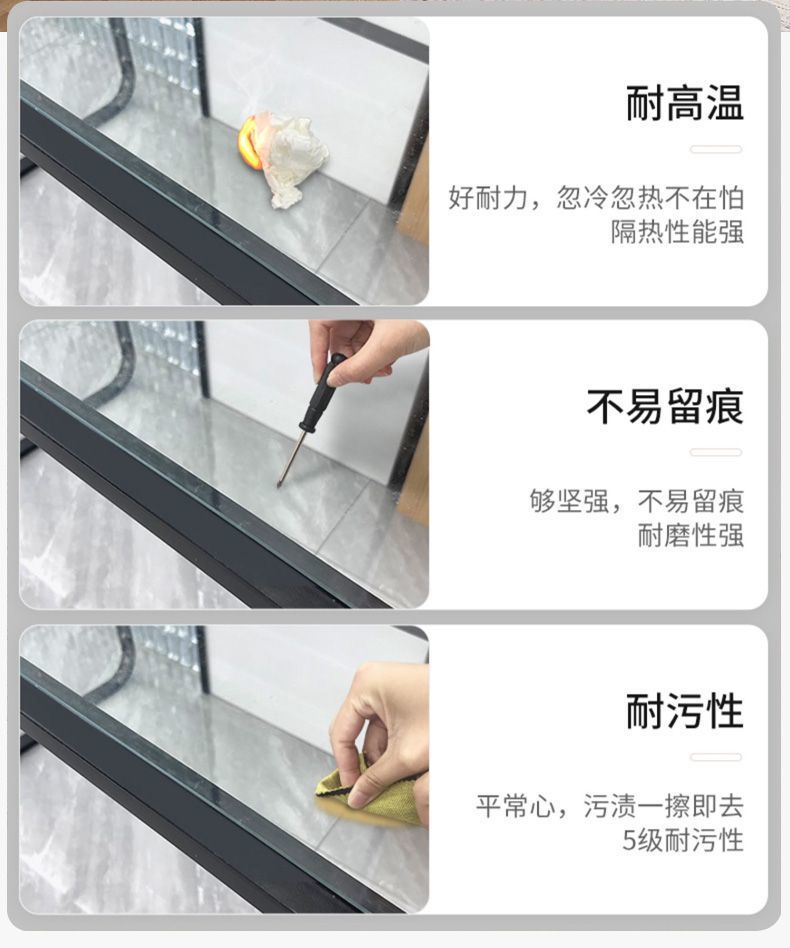 耐高温

好耐力，忽冷忽热不在怕
隔热性能强

不易留痕

够坚强，不易留痕
耐磨性强

耐污性

平常心，污渍一擦即去
5级耐污性