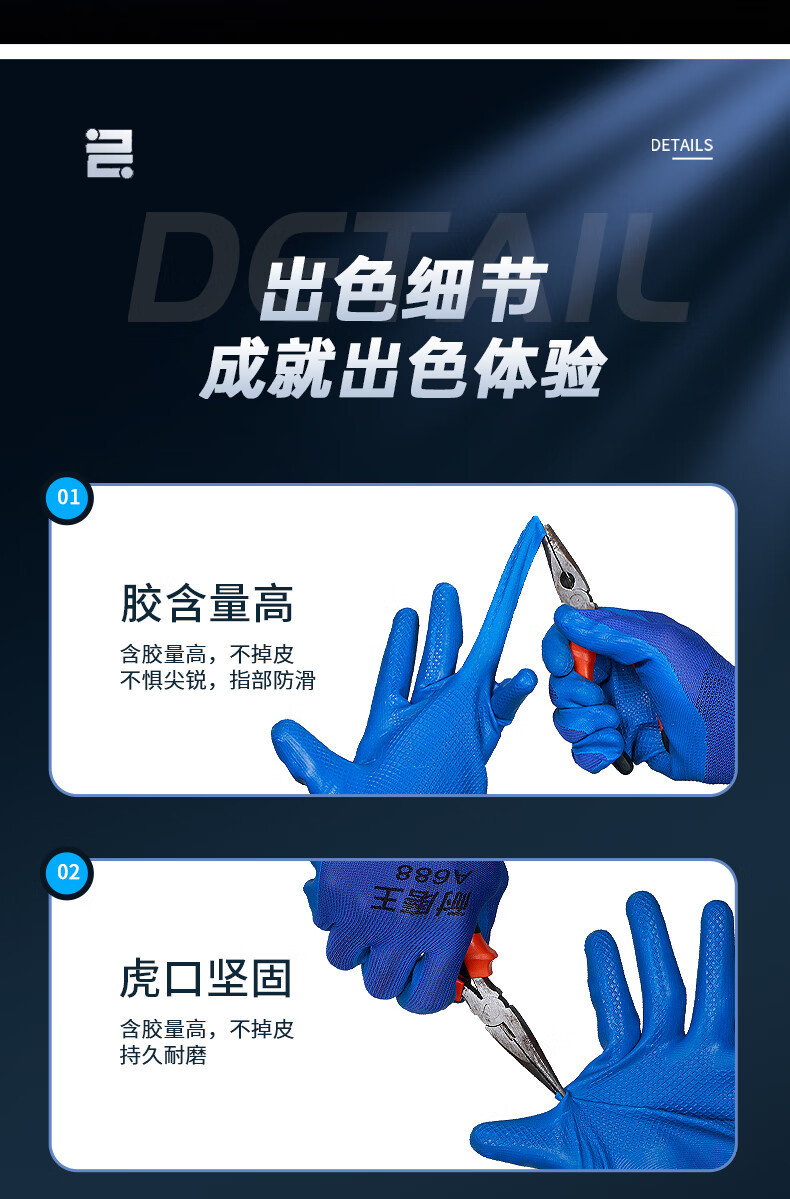 DETAILS

DETAIL

出色细节
成就出色体验

01

胶含量高

含胶量高，不掉皮
不惧尖锐，指部防滑

02

耐磨王
A688

虎口坚固

含胶量高，不掉皮
持久耐磨