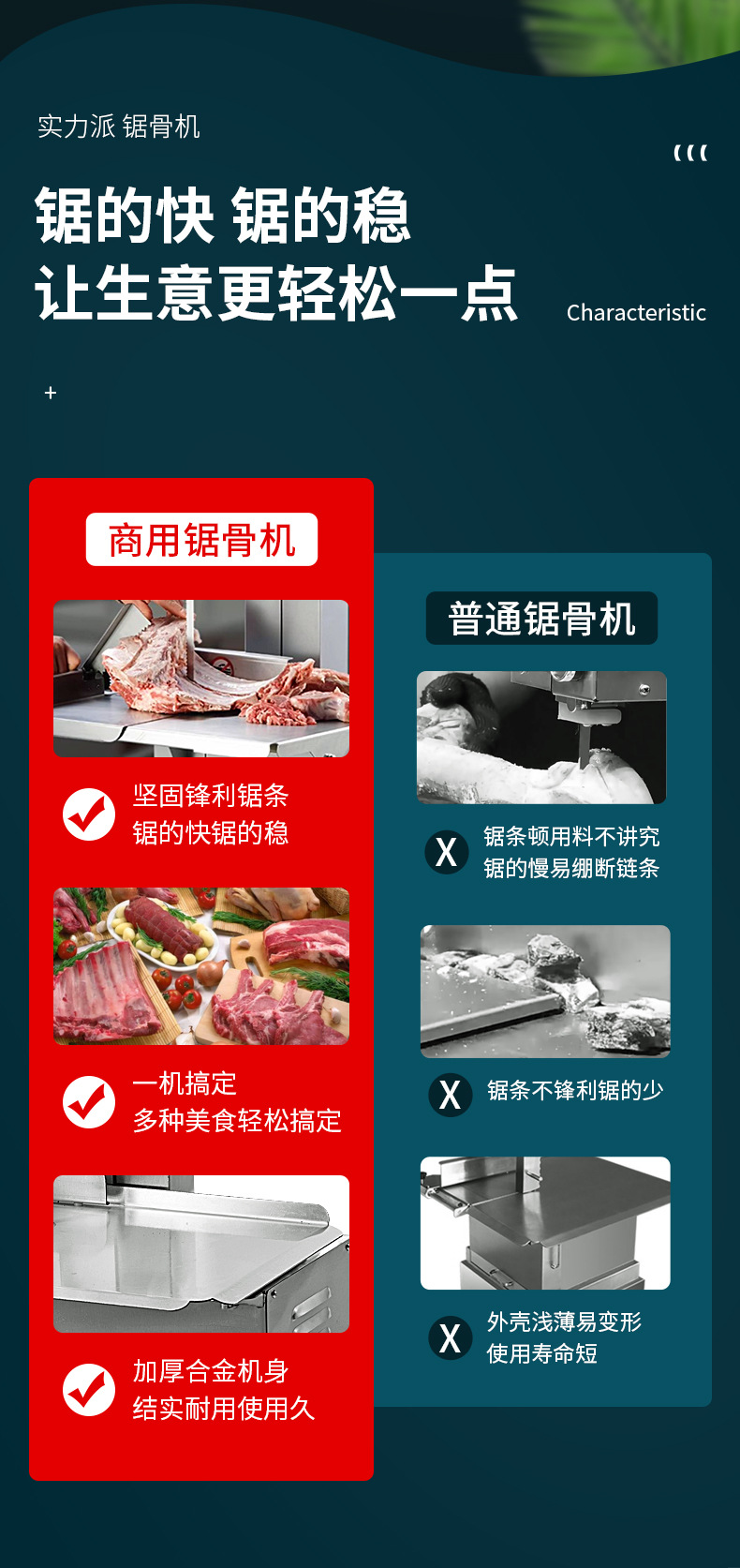 实力派 锯骨机

锯的快 锯的稳
让生意更轻松一点

Characteristic

+

商用锯骨机

坚固锋利锯条
锯的快锯的稳

一机搞定
多种美食轻松搞定

加厚合金机身
结实耐用使用久

普通锯骨机

X 锯条顿用料不讲究
锯的慢易绷断链条

X 锯条不锋利锯的少

X 外壳浅薄易变形
使用寿命短