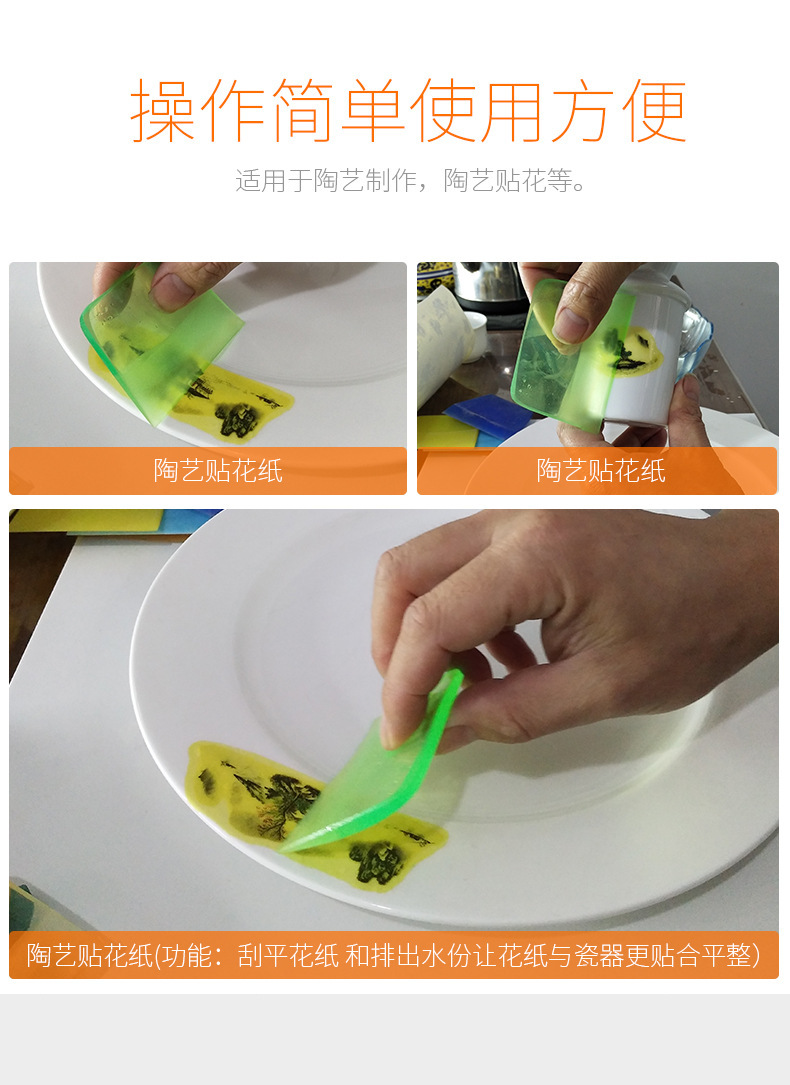 操作简单使用方便

适用于陶艺制作，陶艺贴花等。

陶艺贴花纸

陶艺贴花纸

陶艺贴花纸(功能：刮平花纸 和排出水份让花纸与瓷器更贴合平整)