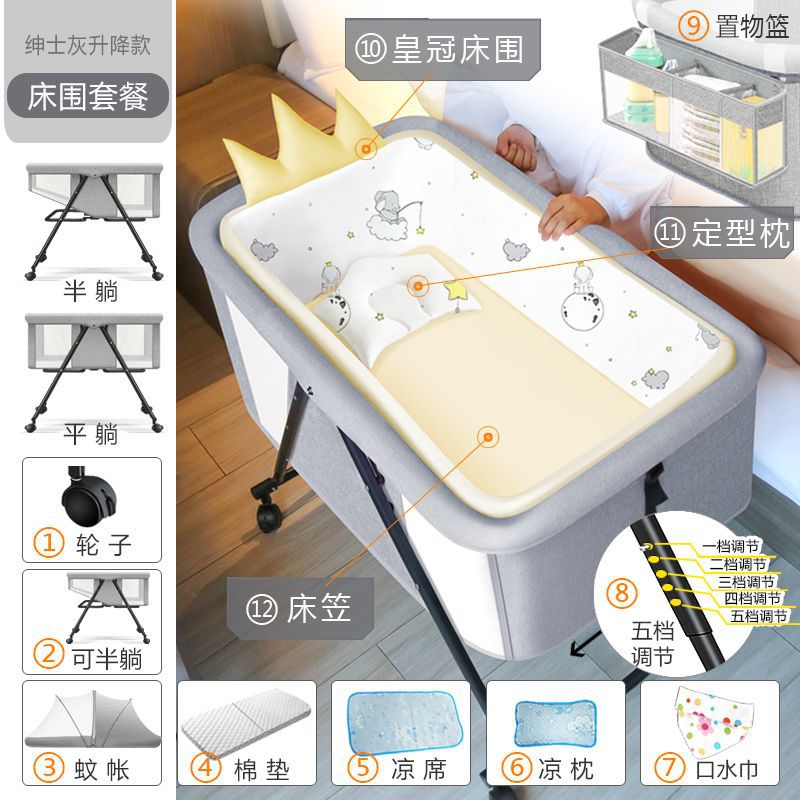 绅士灰升降款

床围套餐

半躺

平躺

① 轮子

② 可半躺

③ 蚊帐

⑩ 皇冠床围

⑨ 置物篮

⑪ 定型枕

⑫ 床笠

⑧ 五档调节

一档调节
二档调节
三档调节
四档调节
五档调节

④ 棉垫

⑤ 凉席

⑥ 凉枕

⑦ 口水巾