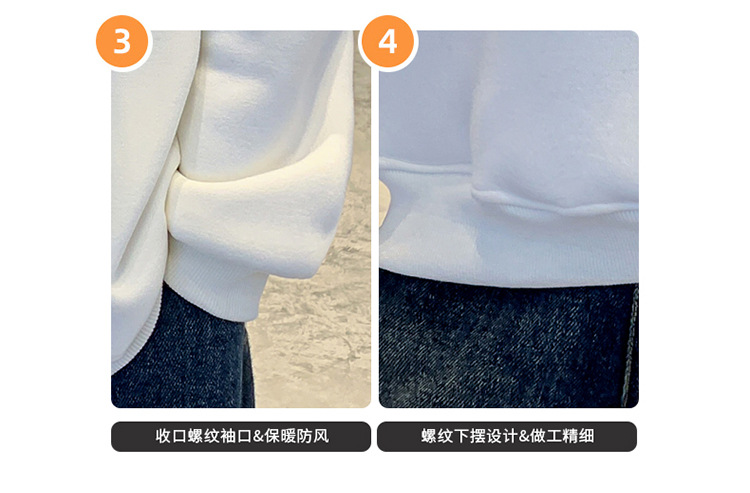 3

4

收口螺纹袖口&保暖防风

螺纹下摆设计&做工精细