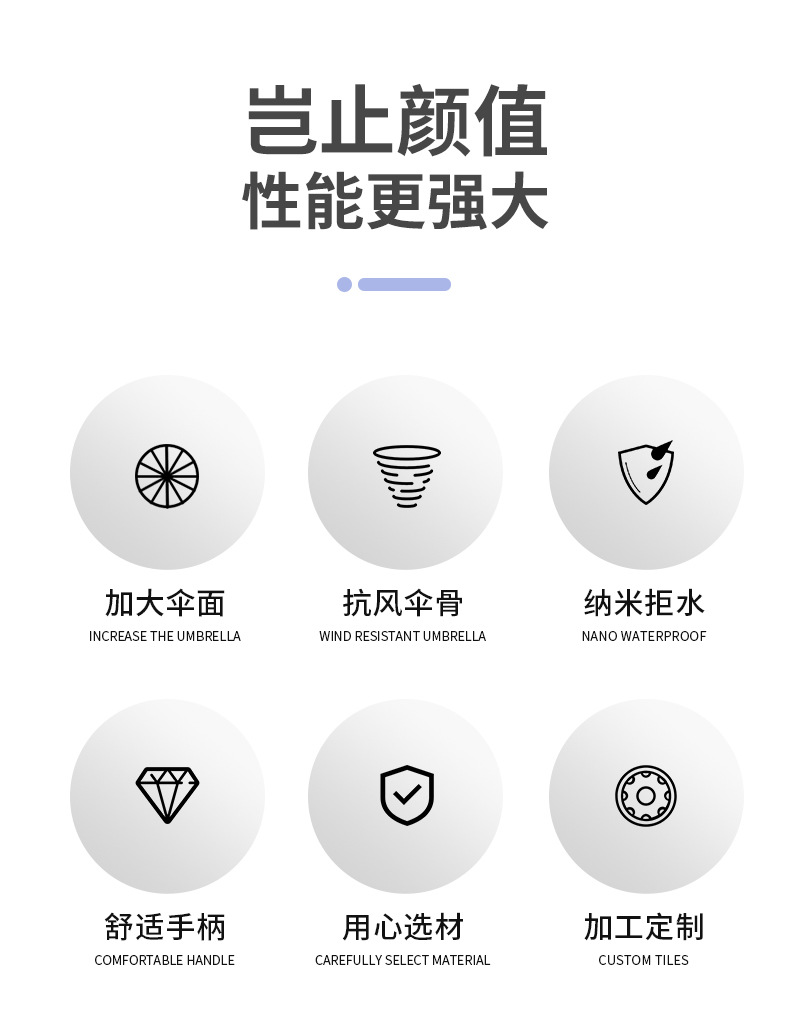 岂止颜值
性能更强大

加大伞面
INCREASE THE UMBRELLA

抗风伞骨
WIND RESISTANT UMBRELLA

纳米拒水
NANO WATERPROOF

舒适手柄
COMFORTABLE HANDLE

用心选材
CAREFULLY SELECT MATERIAL

加工定制
CUSTOM TILES