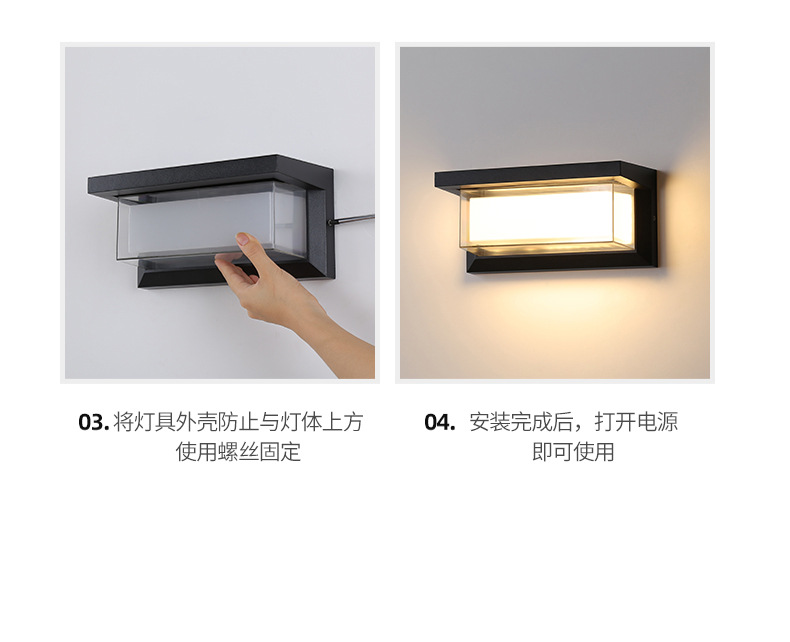 03. 将灯具外壳防止与灯体上方使用螺丝固定

04. 安装完成后，打开电源即可使用