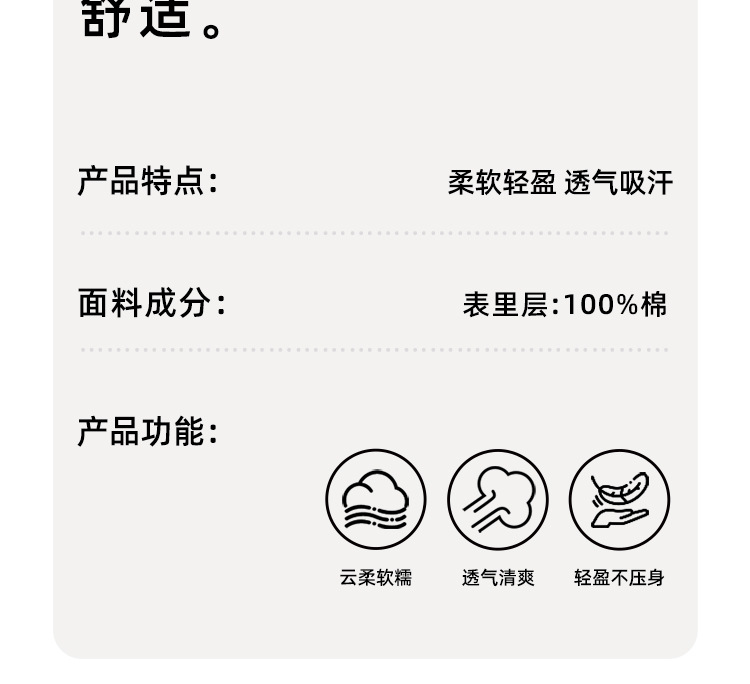 舒适。

产品特点: 柔软轻盈 透气吸汗

面料成分: 表里层:100%棉

产品功能:

云柔软糯 透气清爽 轻盈不压身