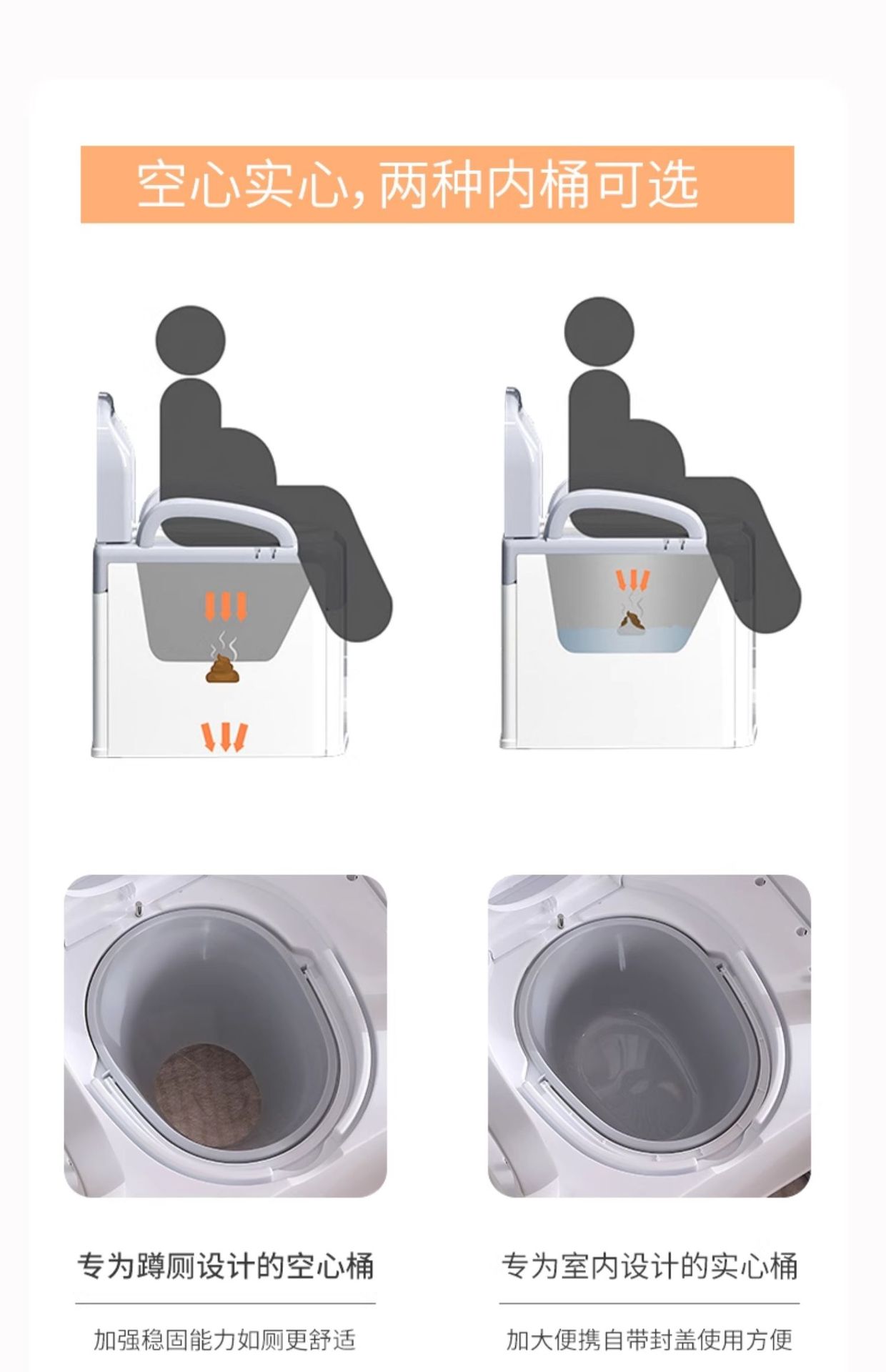 空心实心，两种内桶可选

专为蹲厕设计的空心桶

加强稳固能力如厕更舒适

专为室内设计的实心桶

加大便携自带封盖使用方便