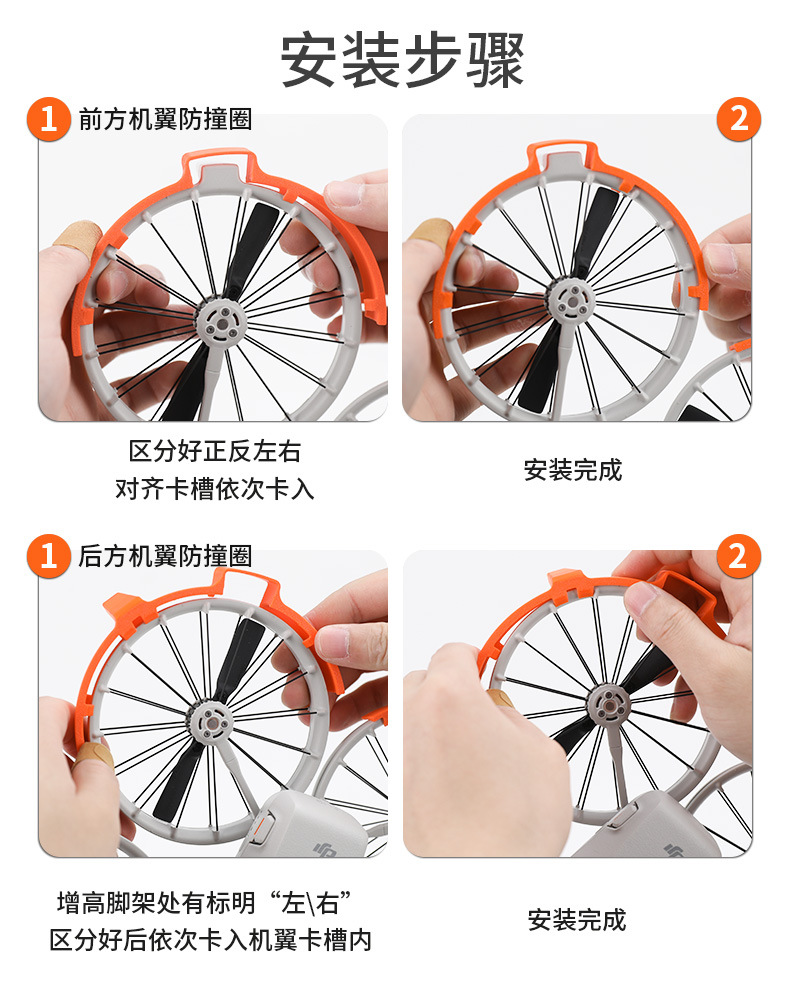 安装步骤

1 前方机翼防撞圈

2

区分好正反左右
对齐卡槽依次卡入

安装完成

1 后方机翼防撞圈

2

增高脚架处有标明“左\右”
区分好后依次卡入机翼卡槽内

安装完成