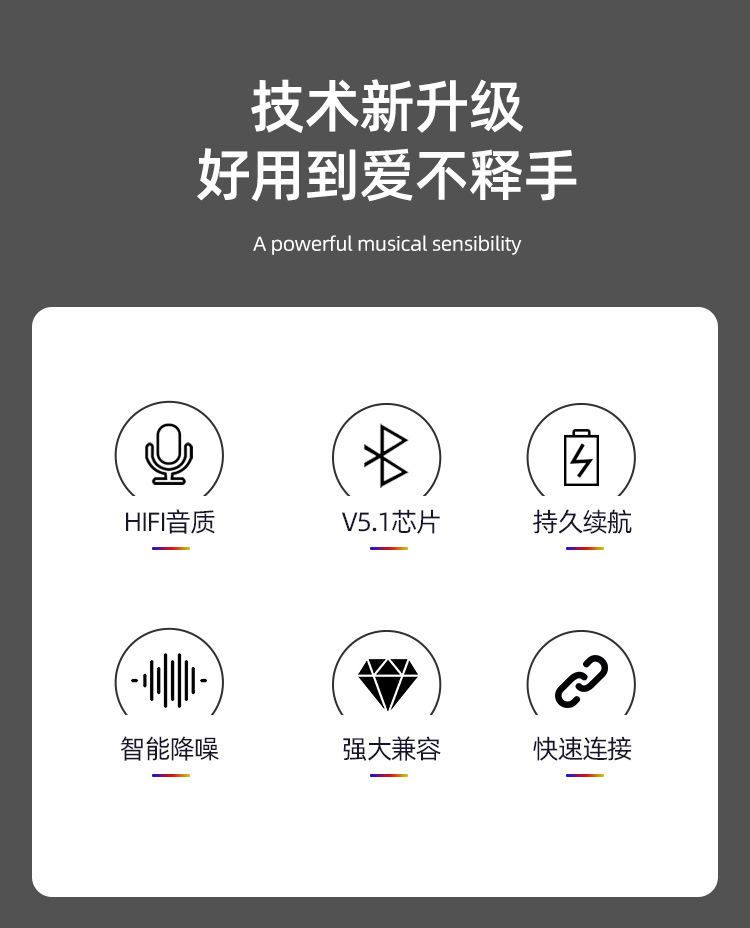 技术新升级
好用到爱不释手

A powerful musical sensibility

HIFI音质

V5.1芯片

持久续航

智能降噪

强大兼容

快速连接