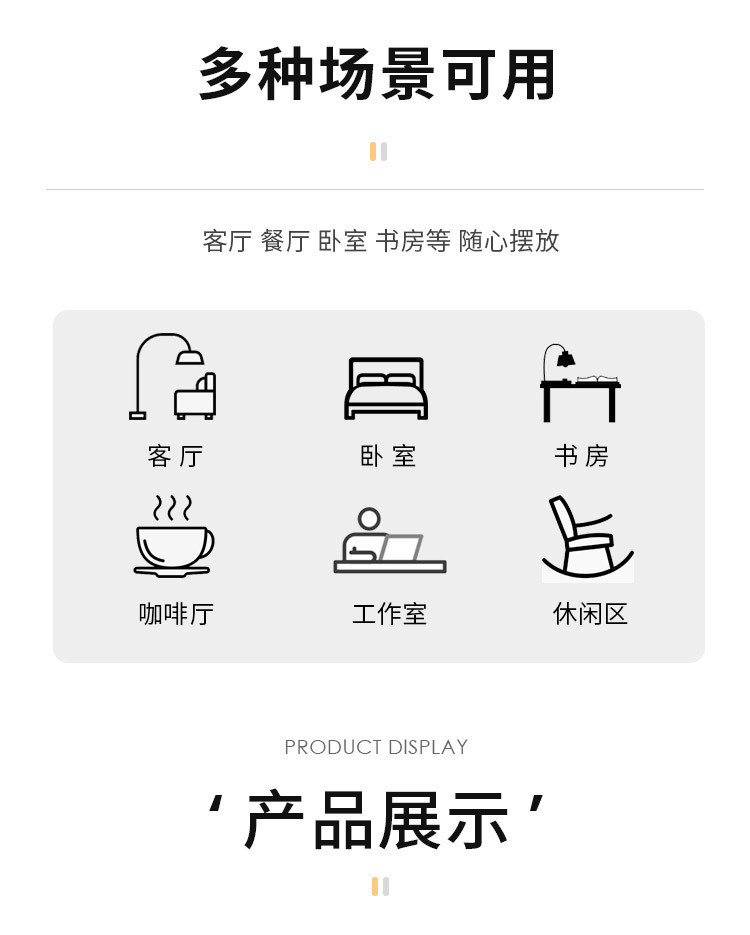 多种场景可用

客厅 餐厅 卧室 书房等 随心摆放

客厅

卧室

书房

咖啡厅

工作室

休闲区

PRODUCT DISPLAY

‘产品展示’