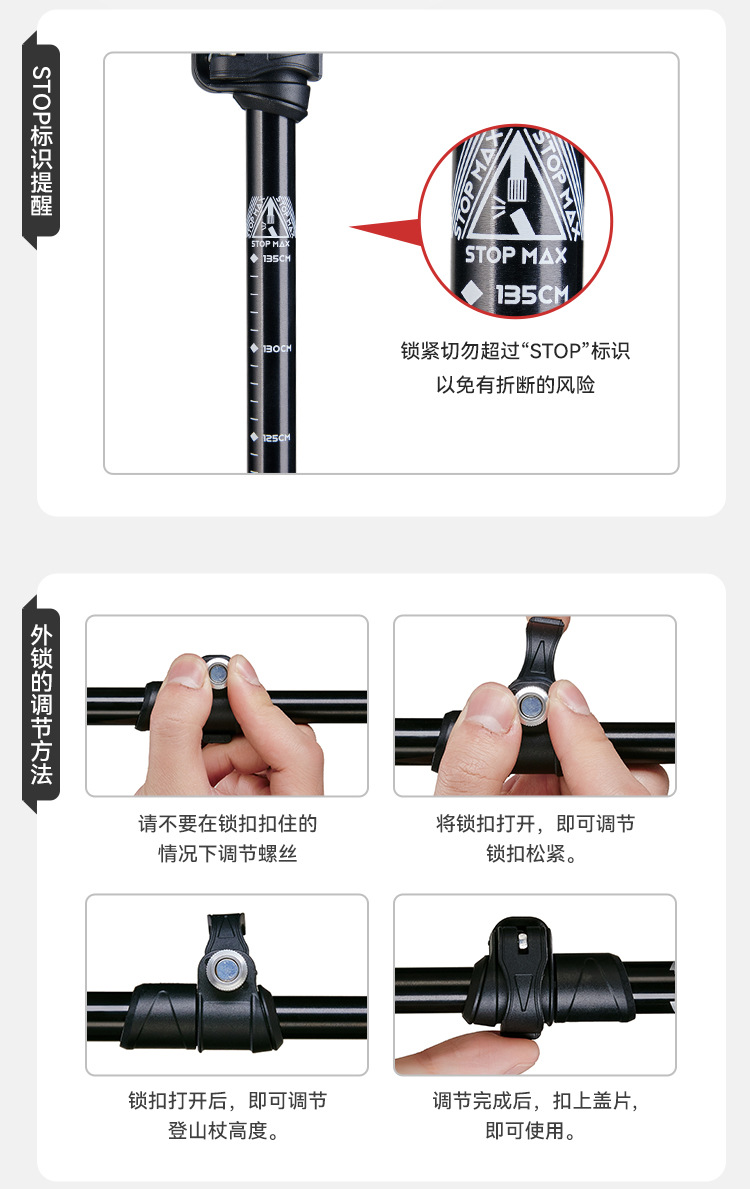 STOP标识提醒

STOP MAX
135CM
130CM
125CM

STOP MAX STOP MAX
STOP MAX
135CM

锁紧切勿超过“STOP”标识
以免有折断的风险

外锁的调节方法

请不要在锁扣扣住的
情况下调节螺丝

将锁扣打开，即可调节
锁扣松紧。

锁扣打开后，即可调节
登山杖高度。

调节完成后，扣上盖片，
即可使用。