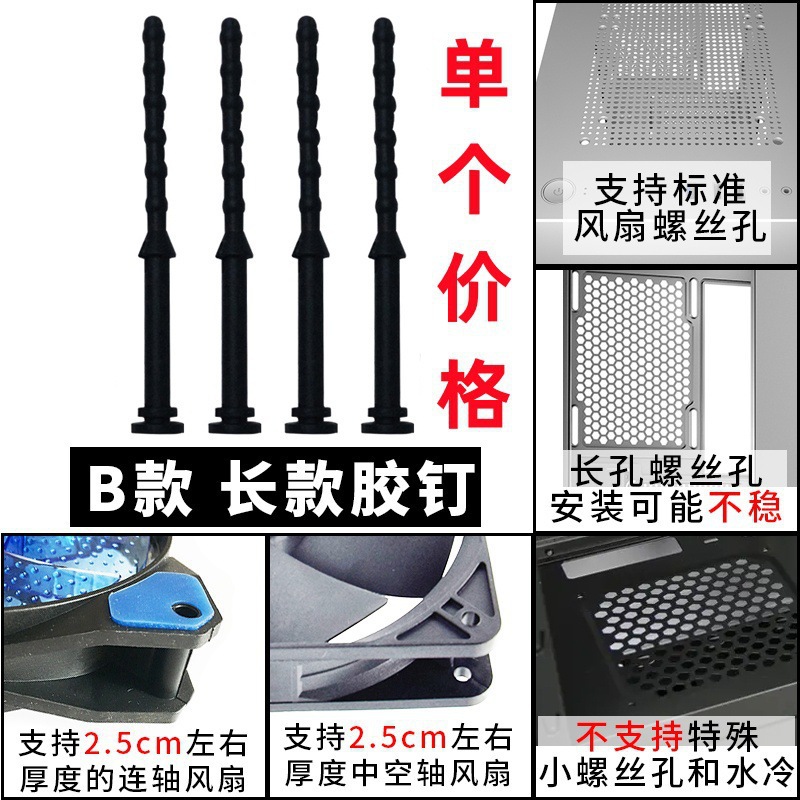 单个价格

B款 长款胶钉

支持标准风扇螺丝孔

长孔螺丝孔安装可能不稳

支持2.5cm左右厚度的连轴风扇

支持2.5cm左右厚度中空轴风扇

不支持特殊小螺丝孔和水冷