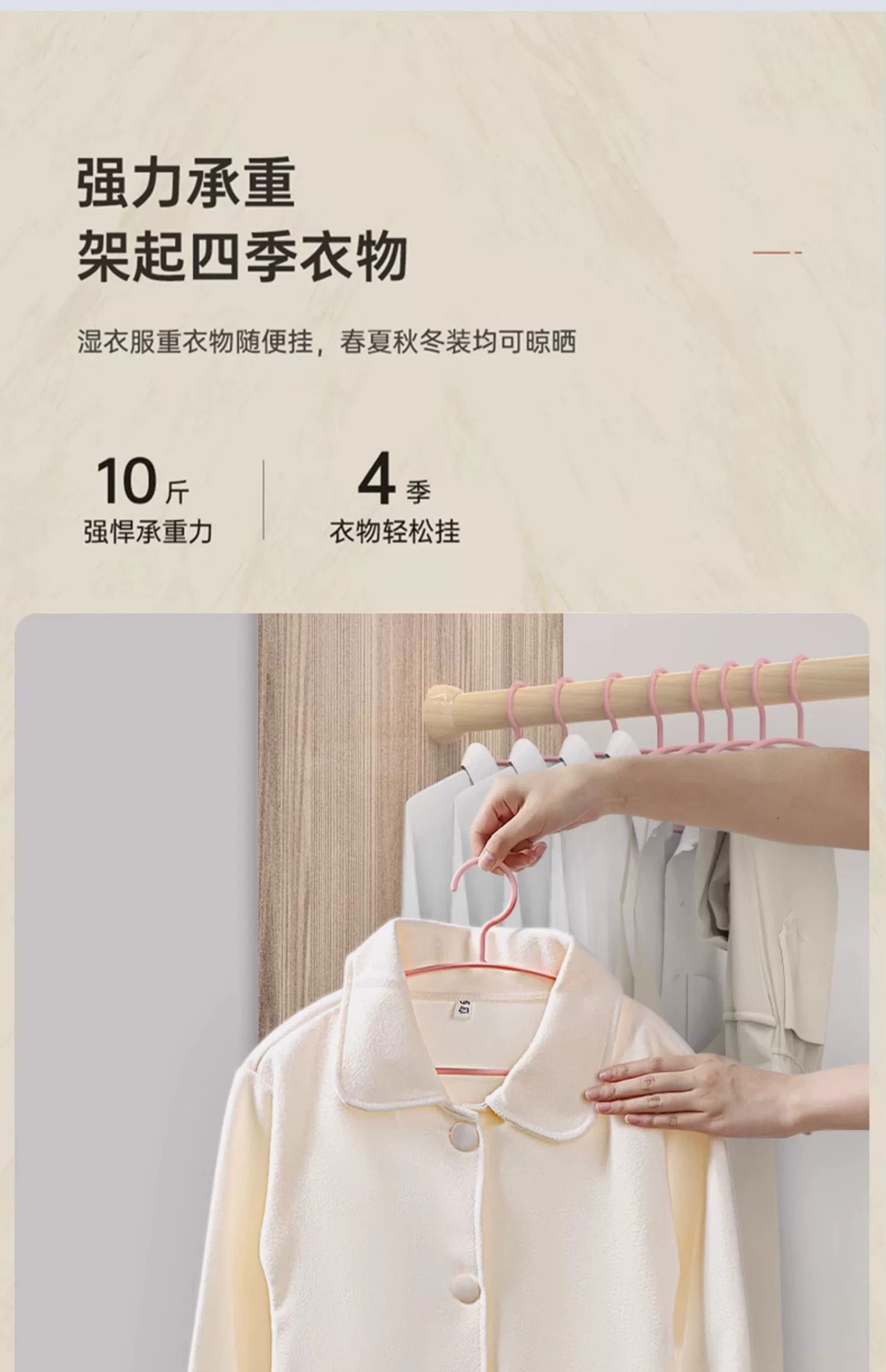 强力承重
架起四季衣物

湿衣服重衣物随便挂，春夏秋冬装均可晾晒

10 斤
强悍承重力

4 季
衣物轻松挂