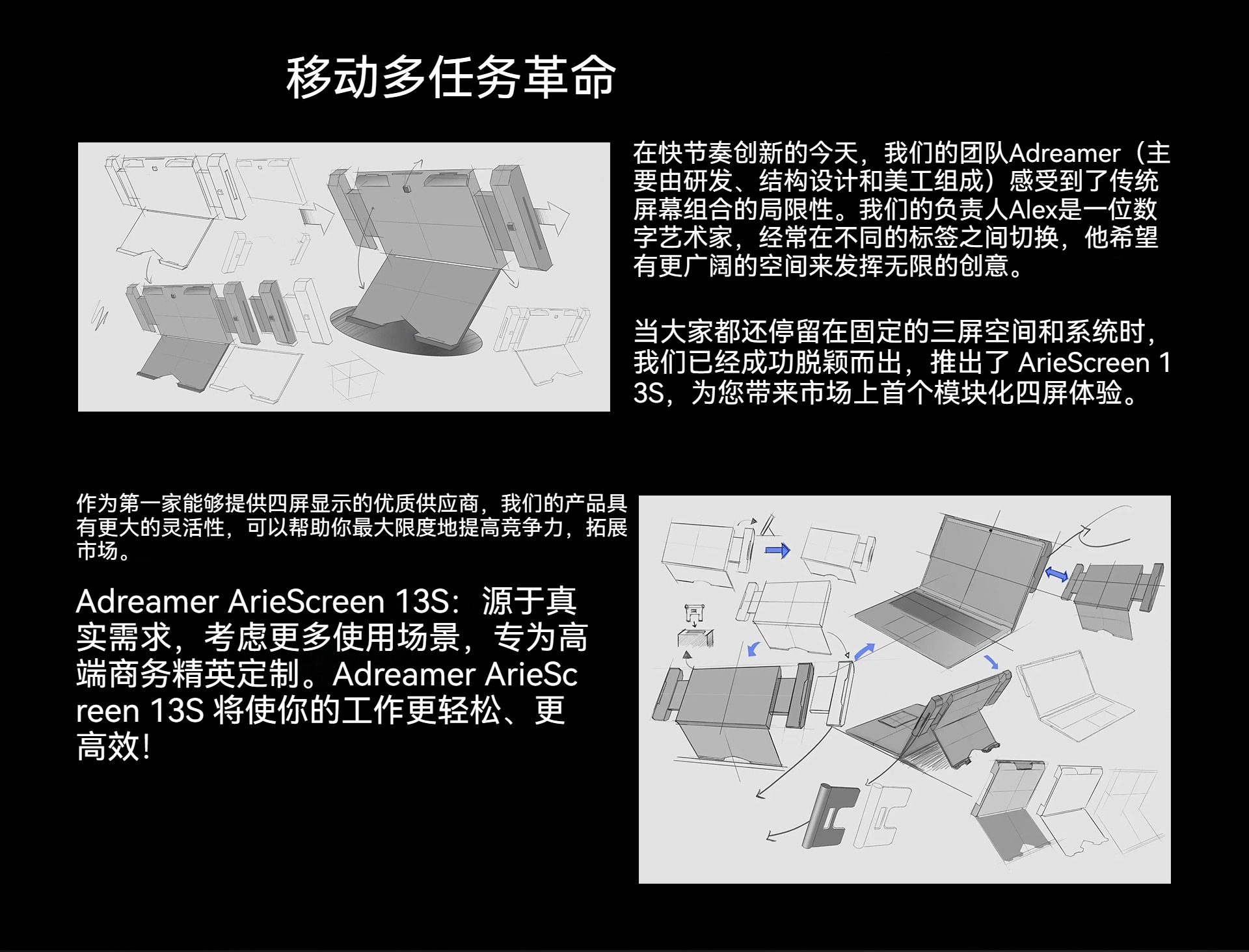 移动多任务革命

在快节奏创新的今天，我们的团队Adreamer（主要由研发、结构设计和美工组成）感受到了传统屏幕组合的局限性。我们的负责人Alex是一位数字艺术家，经常在不同的标签之间切换，他希望有更广阔的空间来发挥无限的创意。

当大家都还停留在固定的三屏空间和系统时，我们已经成功脱颖而出，推出了 ArieScreen 13S，为您带来市场上首个模块化四屏体验。

作为第一家能够提供四屏显示的优质供应商，我们的产品具有更大的灵活性，可以帮助你最大限度地提高竞争力，拓展市场。

Adreamer ArieScreen 13S：源于真实需求，考虑更多使用场景，专为高端商务精英定制。Adreamer ArieScreen 13S 将使你的工作更轻松、更高效!