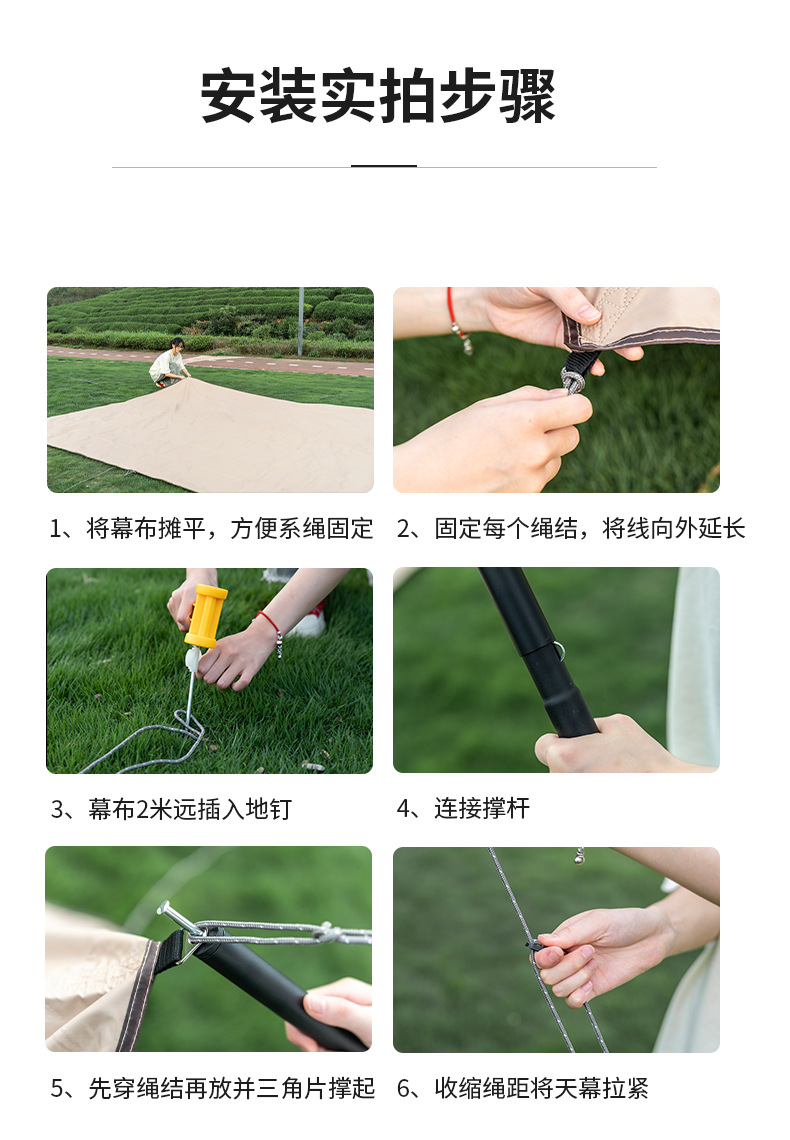 安装实拍步骤

1、将幕布摊平，方便系绳固定

2、固定每个绳结，将线向外延长

3、幕布2米远插入地钉

4、连接撑杆

5、先穿绳结再放并三角片撑起

6、收缩绳距将天幕拉紧