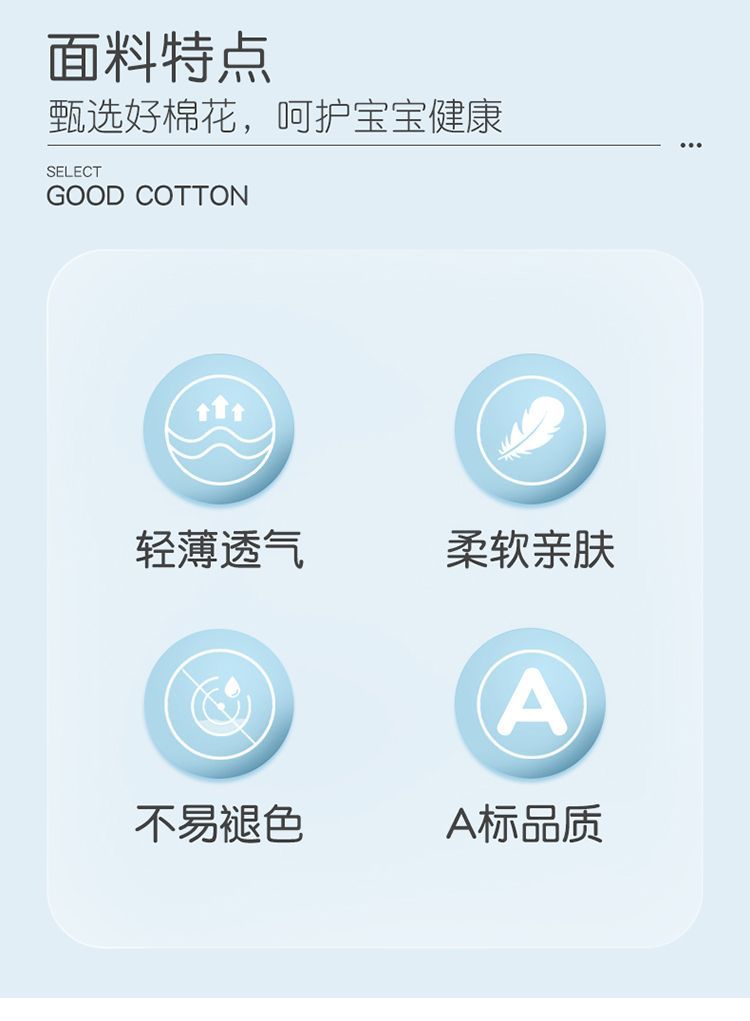 面料特点

甄选好棉花，呵护宝宝健康

SELECT
GOOD COTTON

轻薄透气

柔软亲肤

不易褪色

A

A标品质