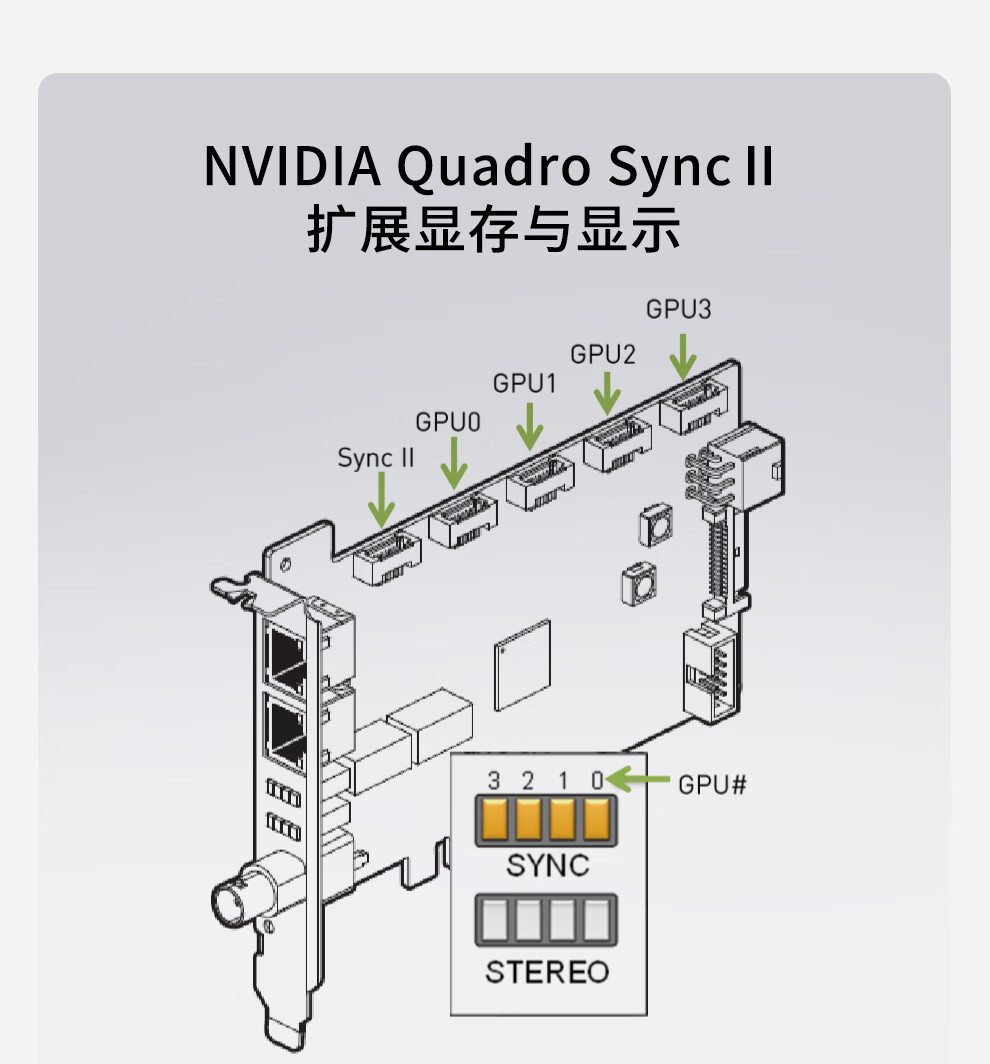 NVIDIA Quadro Sync II
扩展显存与显示

GPU3
GPU2
GPU1
GPU0
Sync II

3 2 1 0
GPU#
SYNC
STEREO