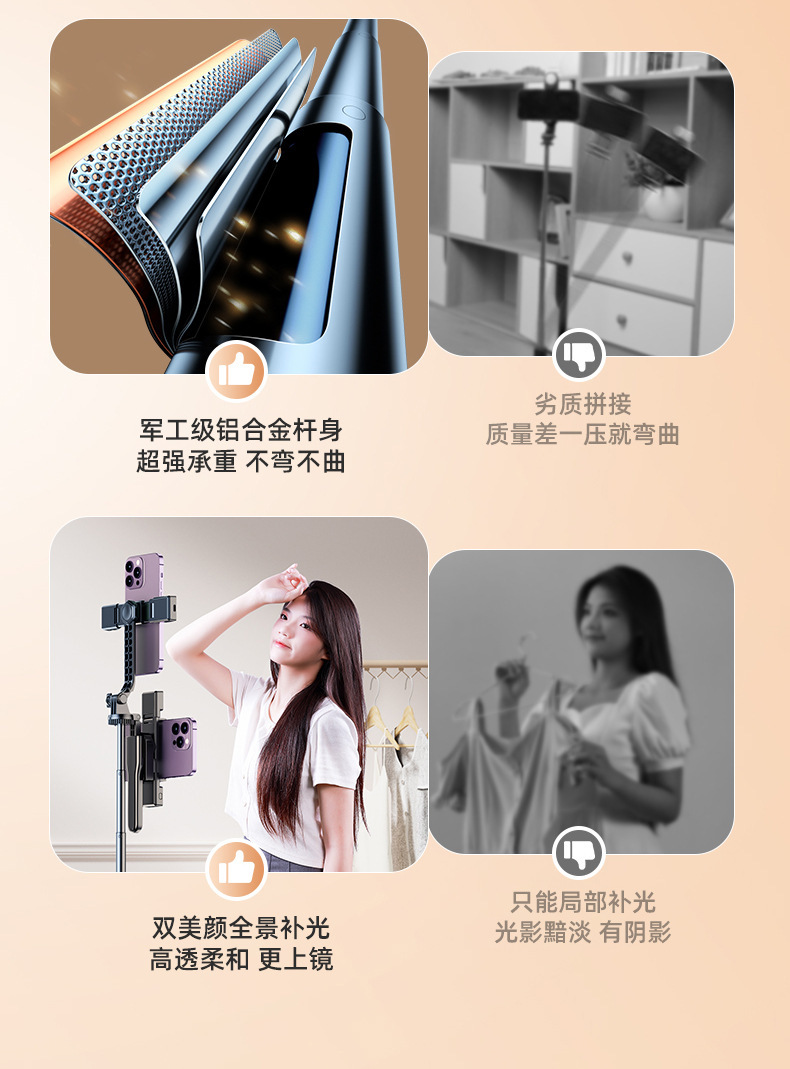 军工级铝合金杆身
超强承重 不弯不曲

劣质拼接
质量差一压就弯曲

双美颜全景补光
高透柔和 更上镜

只能局部补光
光影黯淡 有阴影