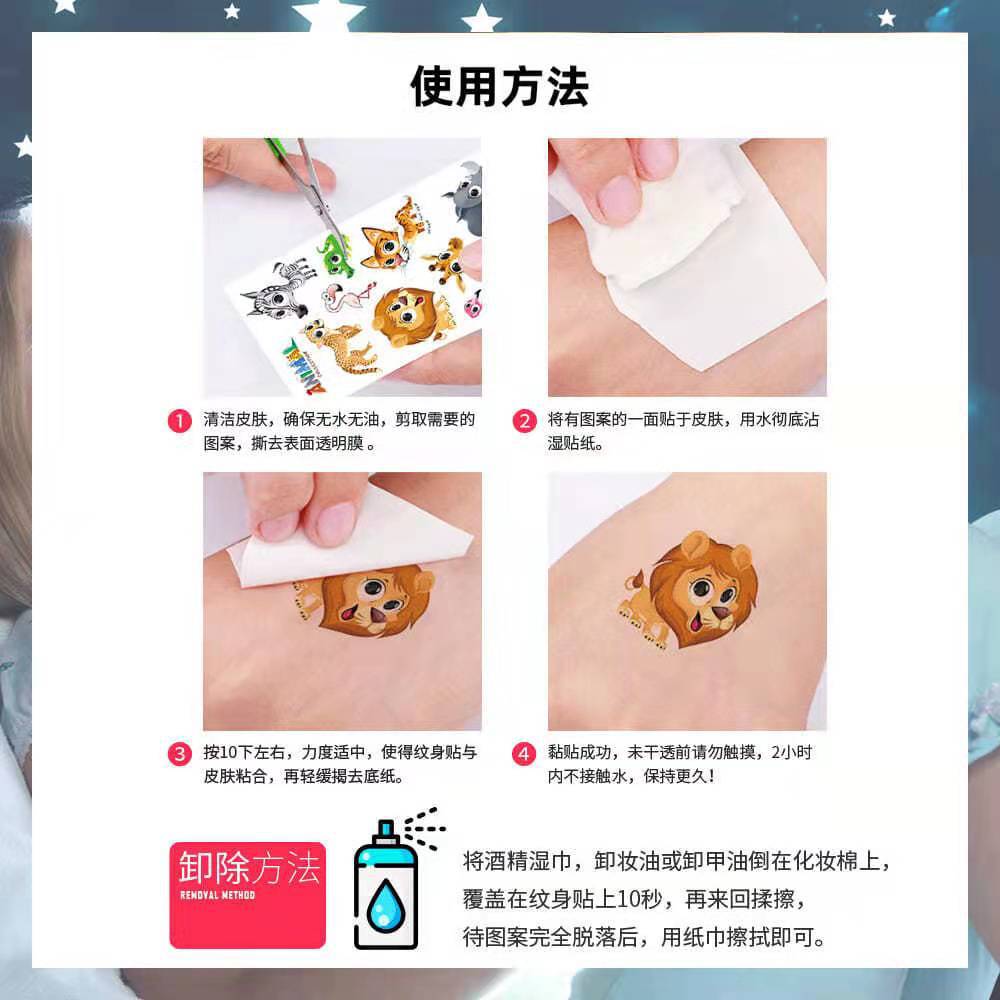 使用方法

ANIMAL

1 清洁皮肤，确保无水无油，剪取需要的图案，撕去表面透明膜。

2 将有图案的一面贴于皮肤，用水彻底沾湿贴纸。

3 按10下左右，力度适中，使得纹身贴与皮肤粘合，再轻缓揭去底纸。

4 黏贴成功，未干透前请勿触摸，2小时内不接触水，保持更久！

卸除方法
REMOVAL METHOD

将酒精湿巾，卸妆油或卸甲油倒在化妆棉上，覆盖在纹身贴上10秒，再来回揉擦，待图案完全脱落后，用纸巾擦拭即可。