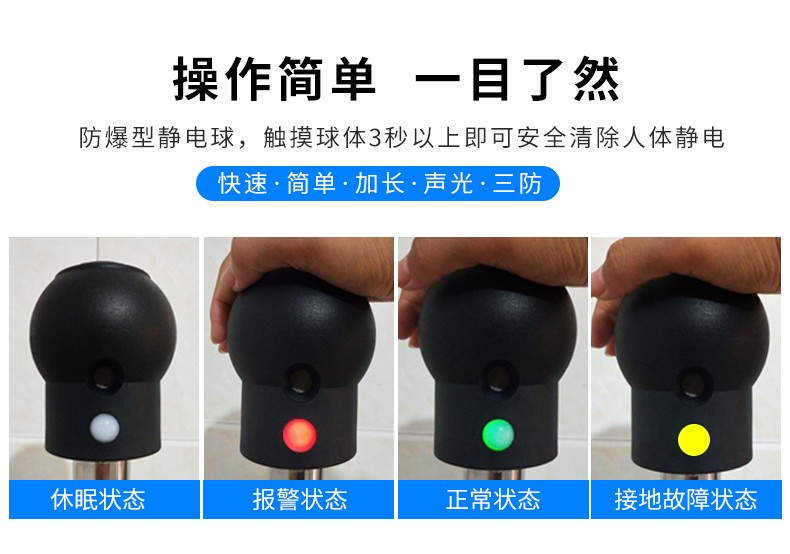 操作简单 一目了然

防爆型静电球，触摸球体3秒以上即可安全清除人体静电

快速·简单·加长·声光·三防

休眠状态

报警状态

正常状态

接地故障状态