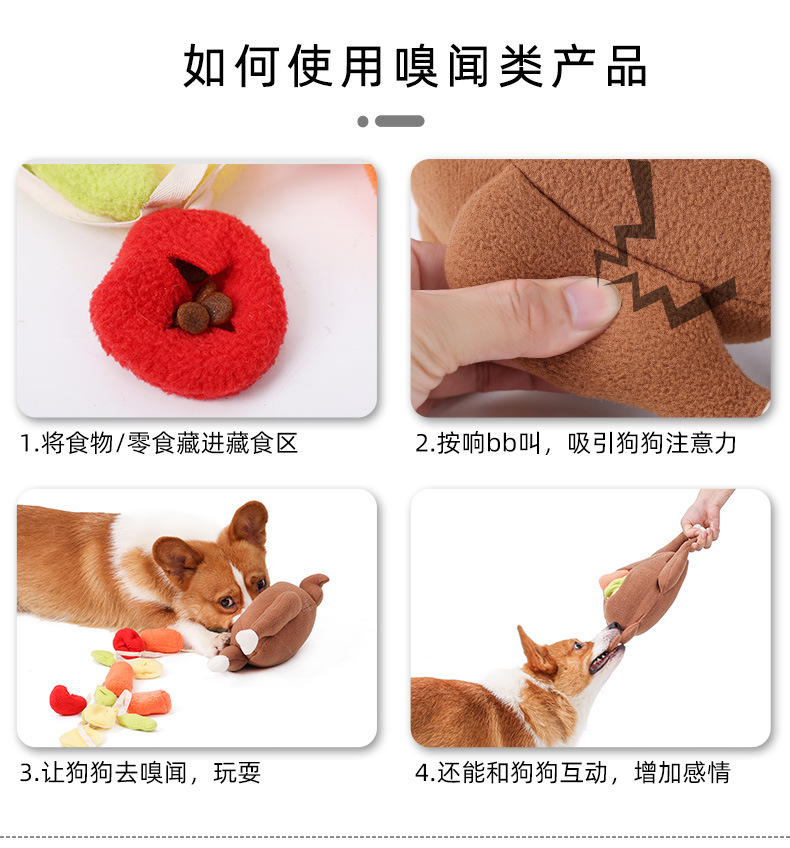 如何使用嗅闻类产品

1.将食物/零食藏进藏食区

2.按响bb叫，吸引狗狗注意力

3.让狗狗去嗅闻，玩耍

4.还能和狗狗互动，增加感情