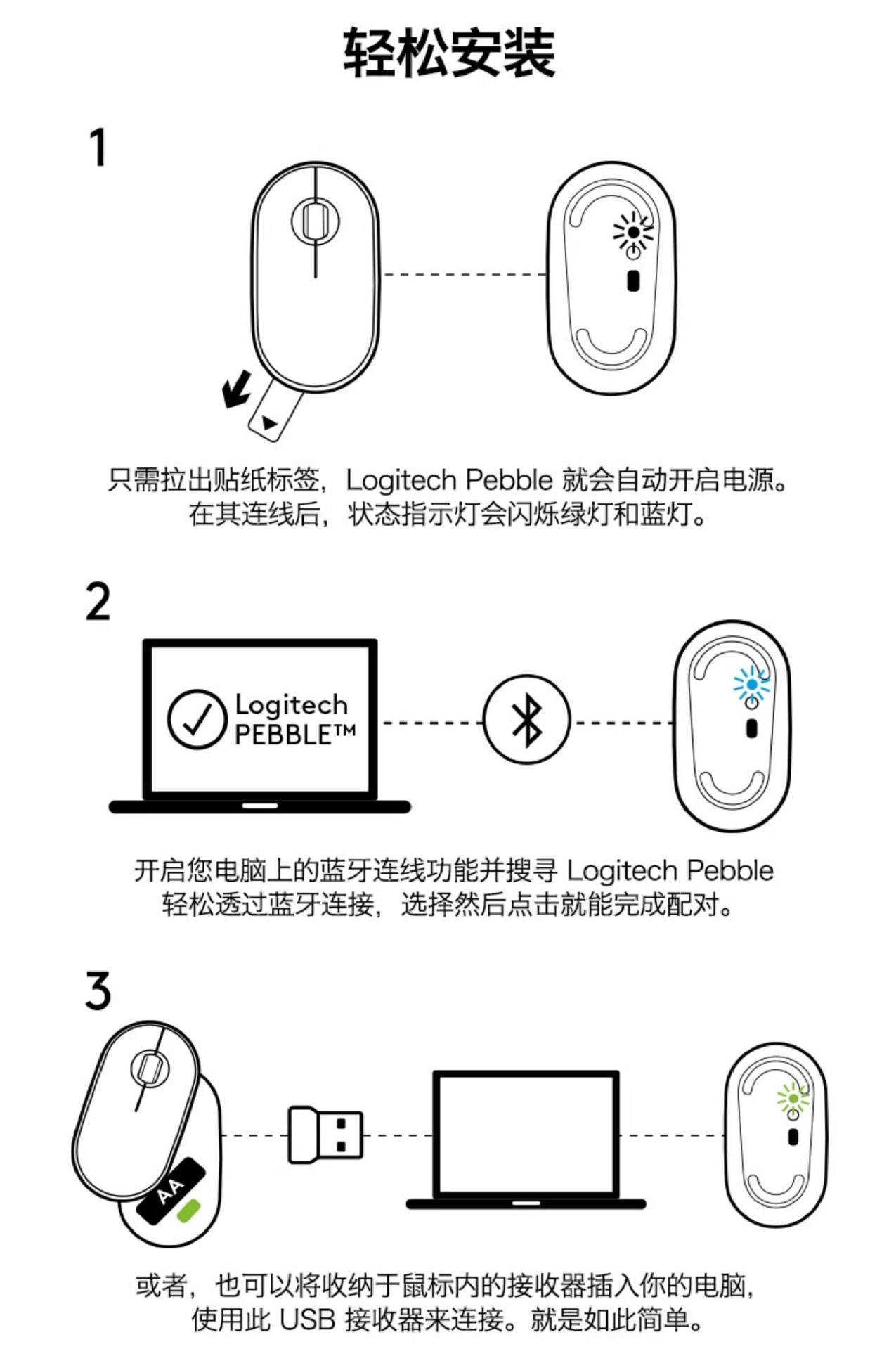 轻松安装

1

只需拉出贴纸标签，Logitech Pebble 就会自动开启电源。在其连线后，状态指示灯会闪烁绿灯和蓝灯。

2

Logitech PEBBLE™

开启您电脑上的蓝牙连线功能并搜寻 Logitech Pebble 轻松透过蓝牙连接，选择然后点击就能完成配对。

3

AA

或者，也可以将收纳于鼠标内的接收器插入你的电脑，使用此 USB 接收器来连接。就是如此简单。