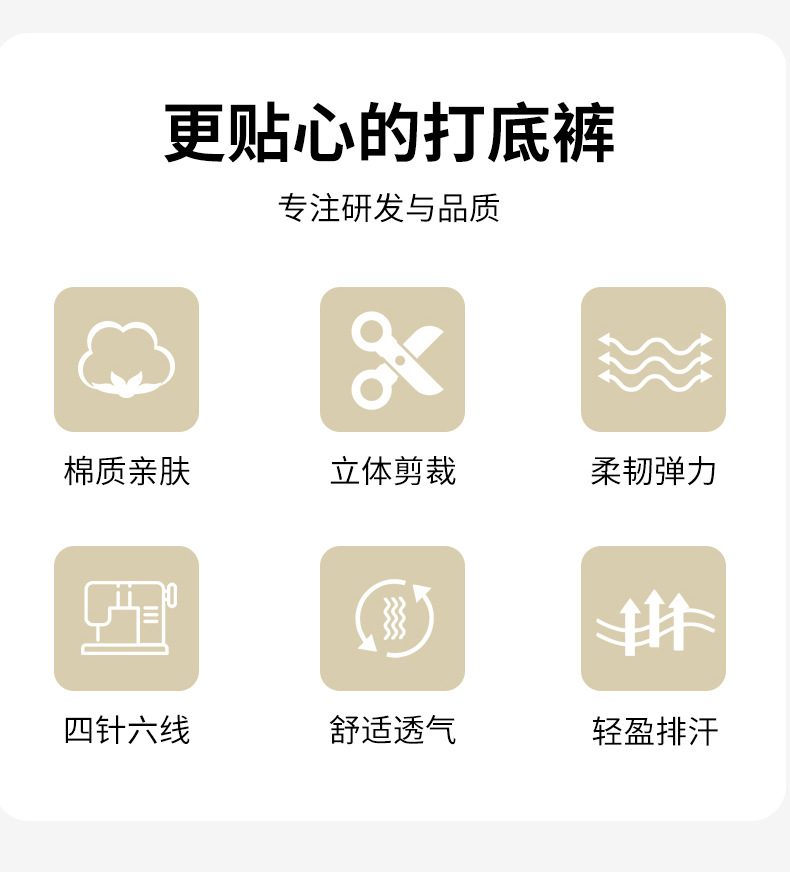 更贴心的打底裤

专注研发与品质

棉质亲肤

立体剪裁

柔韧弹力

四针六线

舒适透气

轻盈排汗