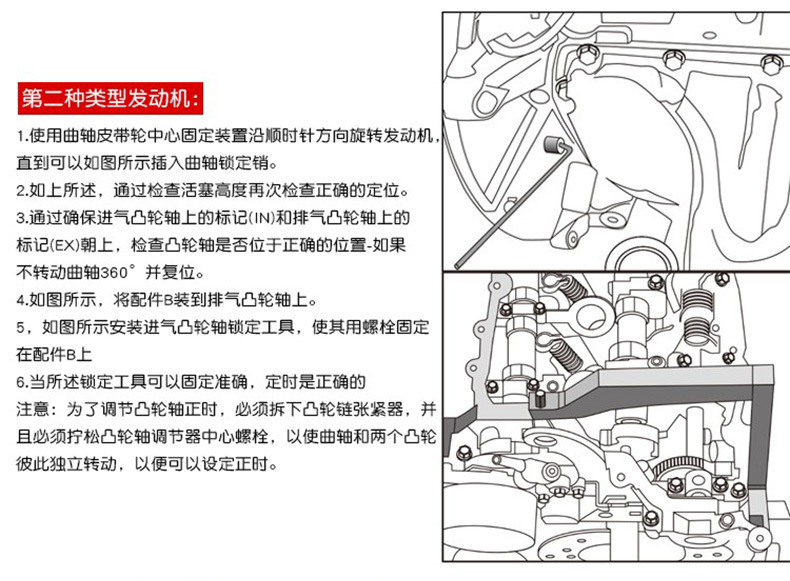 第二种类型发动机：

1.使用曲轴皮带轮中心固定装置沿顺时针方向旋转发动机，直到可以如图所示插入曲轴锁定销。

2.如上所述，通过检查活塞高度再次检查正确的定位。

3.通过确保进气凸轮轴上的标记(IN)和排气凸轮轴上的标记(EX)朝上，检查凸轮轴是否位于正确的位置-如果不转动曲轴360°并复位。

4.如图所示，将配件B装到排气凸轮轴上。

5，如图所示安装进气凸轮轴锁定工具，使其用螺栓固定在配件B上

6.当所述锁定工具可以固定准确，定时是正确的

注意：为了调节凸轮轴正时，必须拆下凸轮链张紧器，并且必须拧松凸轮轴调节器中心螺栓，以使曲轴和两个凸轮彼此独立转动，以便可以设定正时。