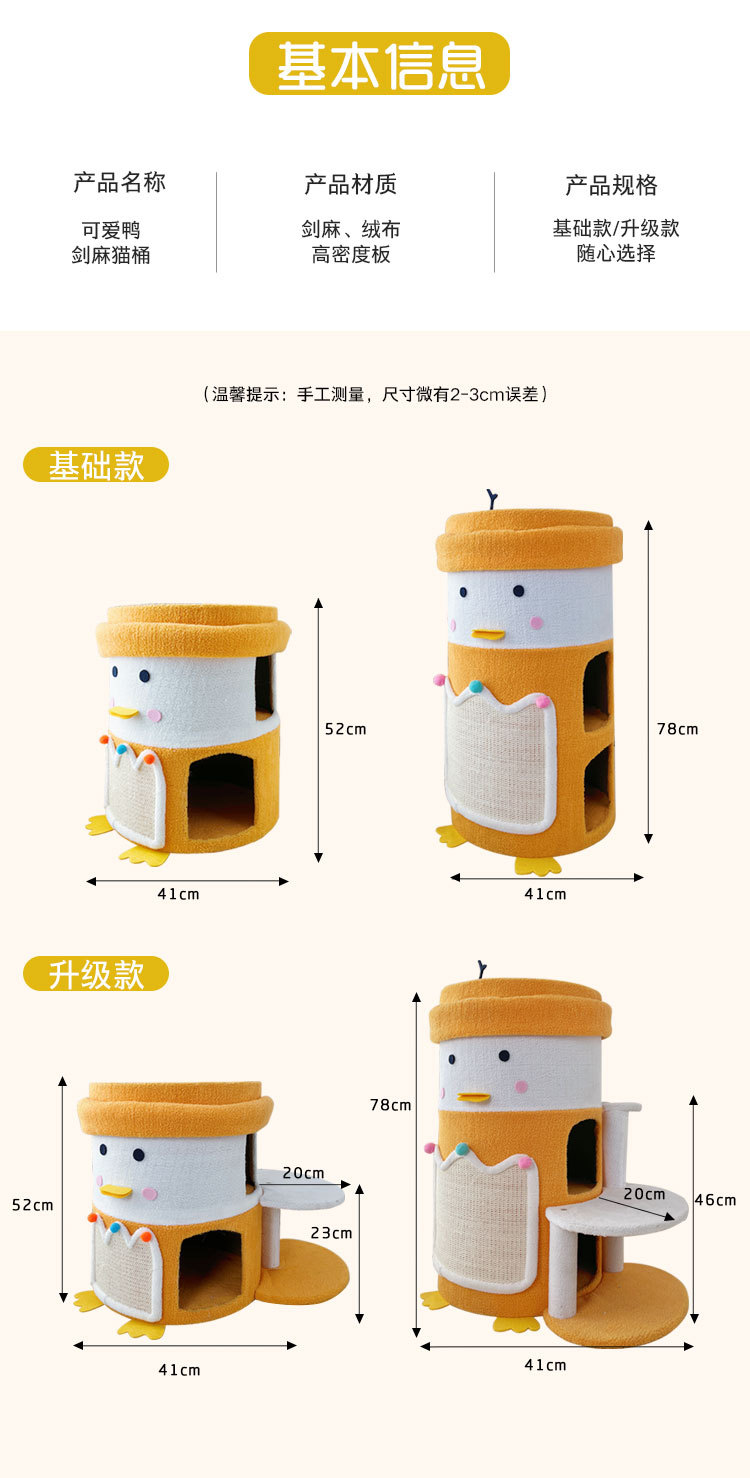 基本信息

产品名称
可爱鸭
剑麻猫桶

产品材质
剑麻、绒布
高密度板

产品规格
基础款/升级款
随心选择

（温馨提示：手工测量，尺寸微有2-3cm误差）

基础款

52cm
41cm

78cm
41cm

升级款

52cm
20cm
23cm
41cm

78cm
20cm
46cm
41cm