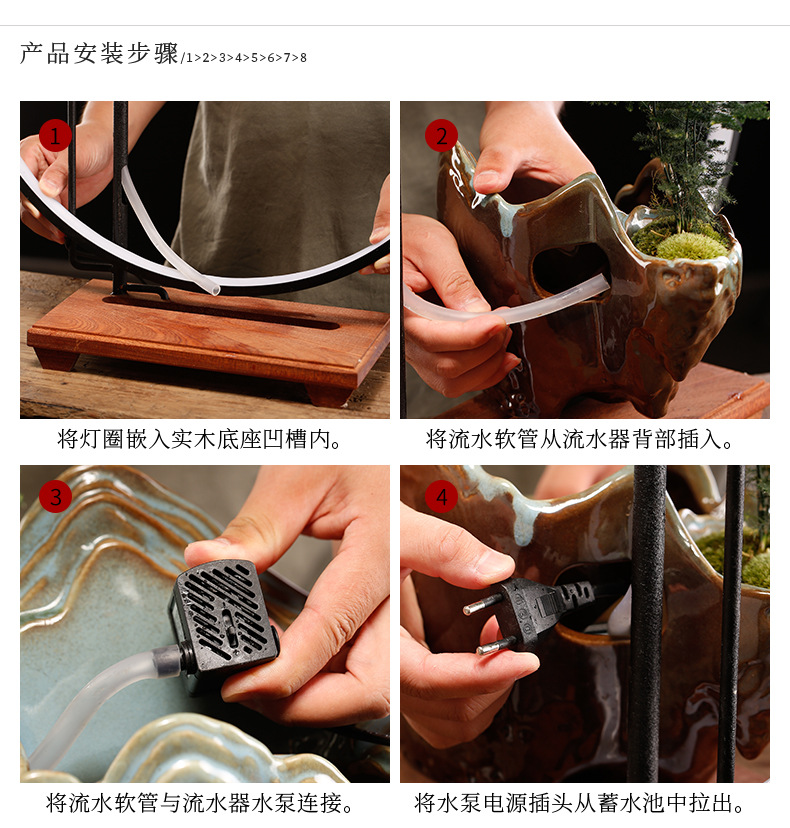 产品安装步骤/1>2>3>4>5>6>7>8

1

将灯圈嵌入实木底座凹槽内。

2

将流水软管从流水器背部插入。

3

将流水软管与流水器水泵连接。

4

将水泵电源插头从蓄水池中拉出。