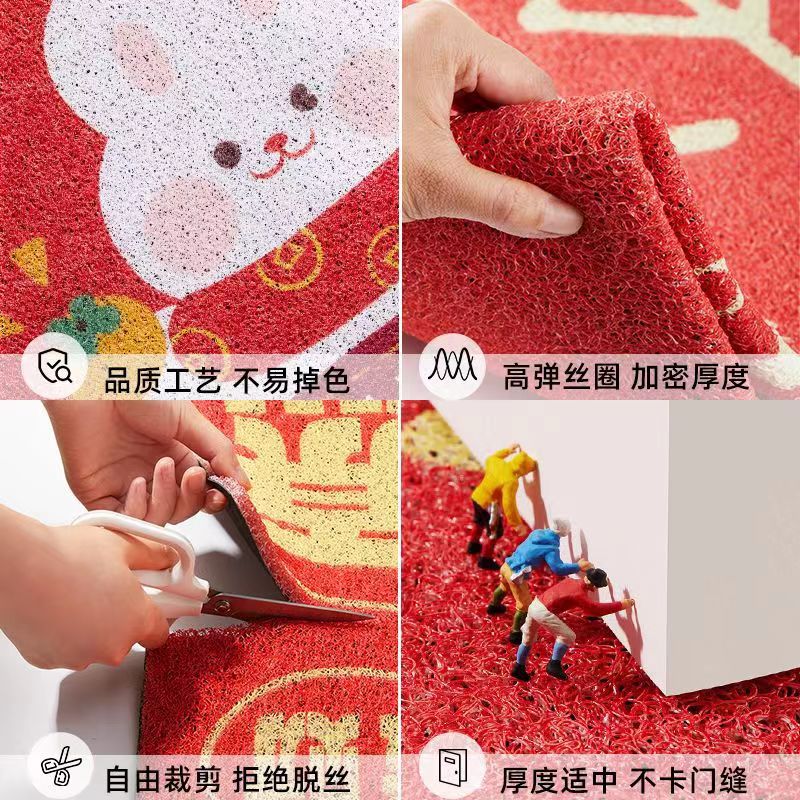 品质工艺 不易掉色

高弹丝圈 加密厚度

自由裁剪 拒绝脱丝

厚度适中 不卡门缝