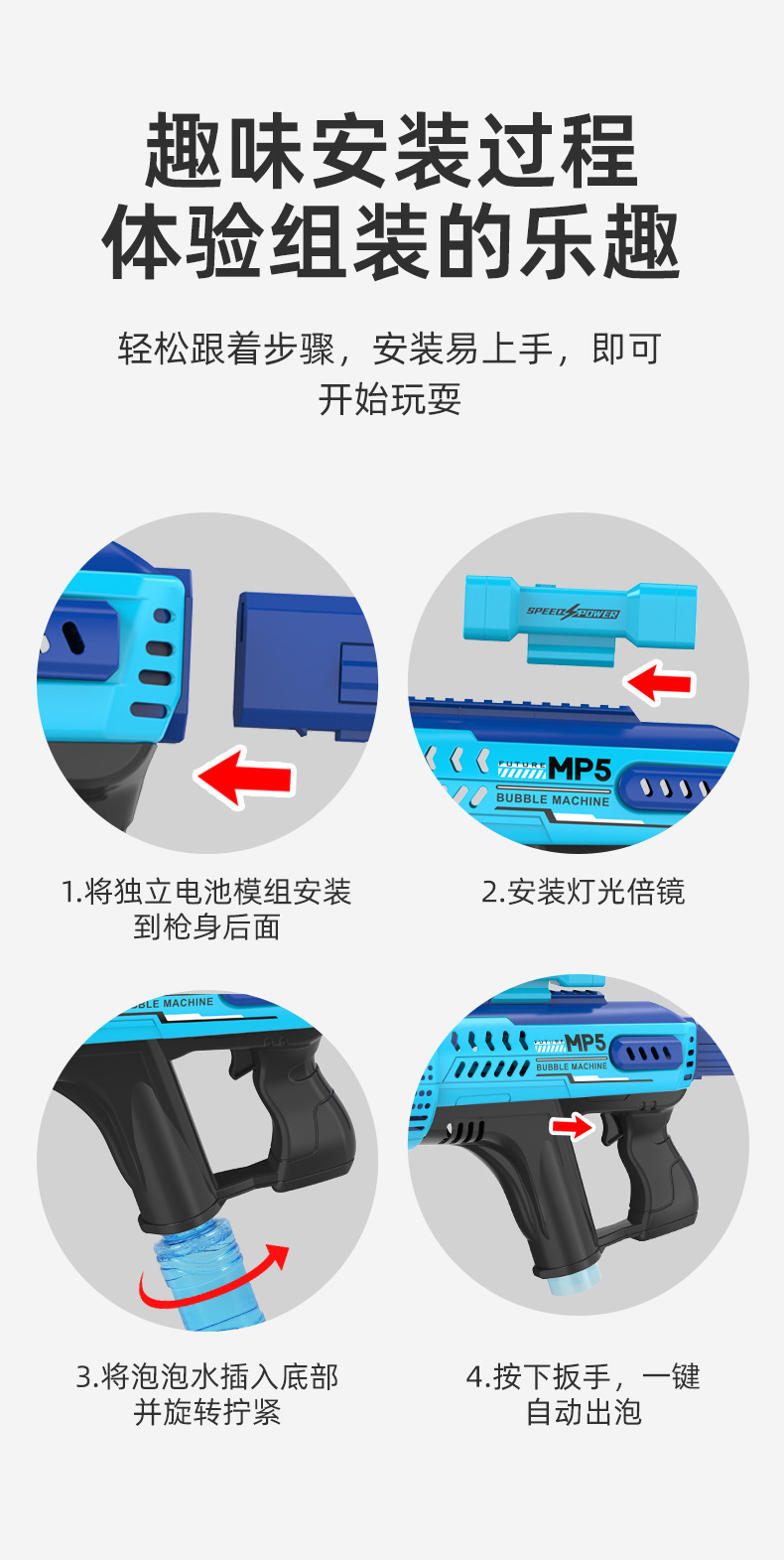 趣味安装过程
体验组装的乐趣

轻松跟着步骤，安装易上手，即可开始玩耍

SPEED POWER

FUTURE MP5
BUBBLE MACHINE

1.将独立电池模组安装到枪身后面

2.安装灯光倍镜

BLE MACHINE

MP5
BUBBLE MACHINE

3.将泡泡水插入底部并旋转拧紧

4.按下扳手，一键自动出泡