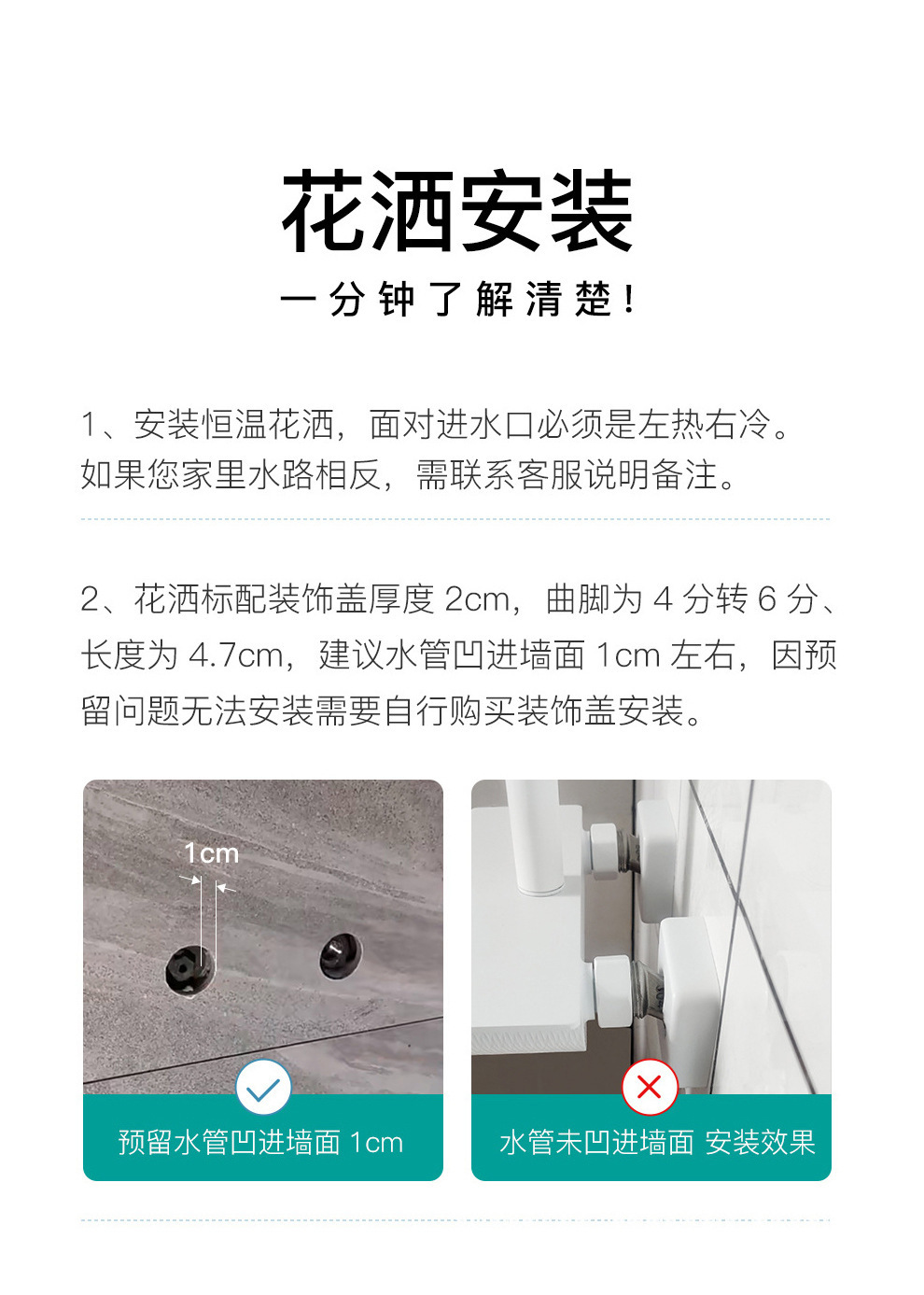 花洒安装

一分钟了解清楚！

1、安装恒温花洒，面对进水口必须是左热右冷。如果您家里水路相反，需联系客服说明备注。

2、花洒标配装饰盖厚度 2cm，曲脚为 4 分转 6 分、长度为 4.7cm，建议水管凹进墙面 1cm 左右，因预留问题无法安装需要自行购买装饰盖安装。

1cm

预留水管凹进墙面 1cm

水管未凹进墙面 安装效果