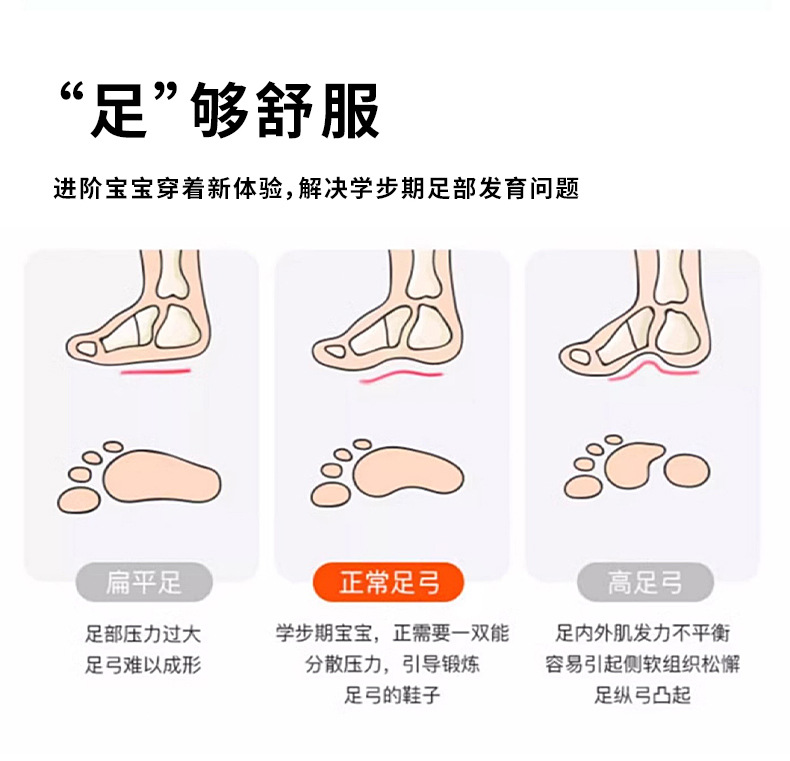 “足”够舒服

进阶宝宝穿着新体验，解决学步期足部发育问题

扁平足

足部压力过大
足弓难以成形

正常足弓

学步期宝宝，正需要一双能
分散压力，引导锻炼
足弓的鞋子

高足弓

足内外肌发力不平衡
容易引起侧软组织松懈
足纵弓凸起