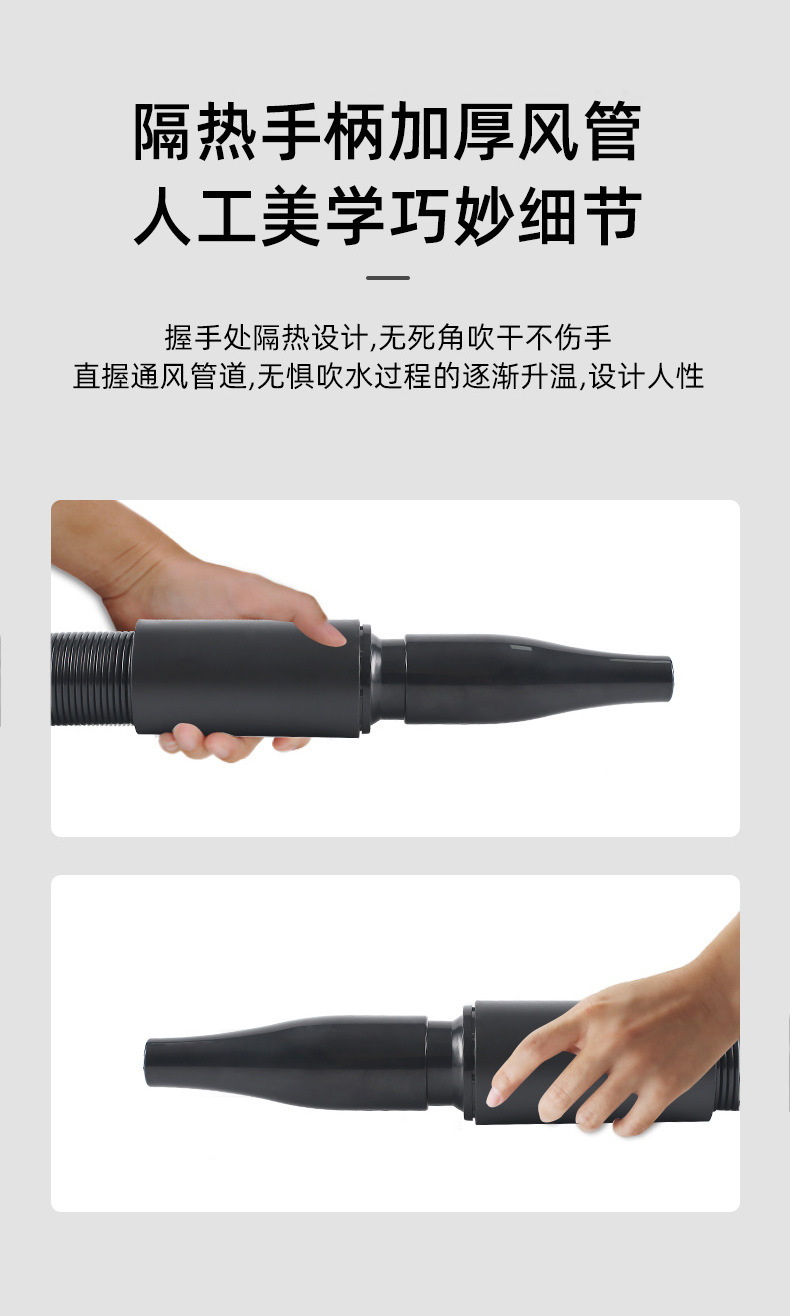 隔热手柄加厚风管
人工美学巧妙细节

握手处隔热设计,无死角吹干不伤手
直握通风管道,无惧吹水过程的逐渐升温,设计人性