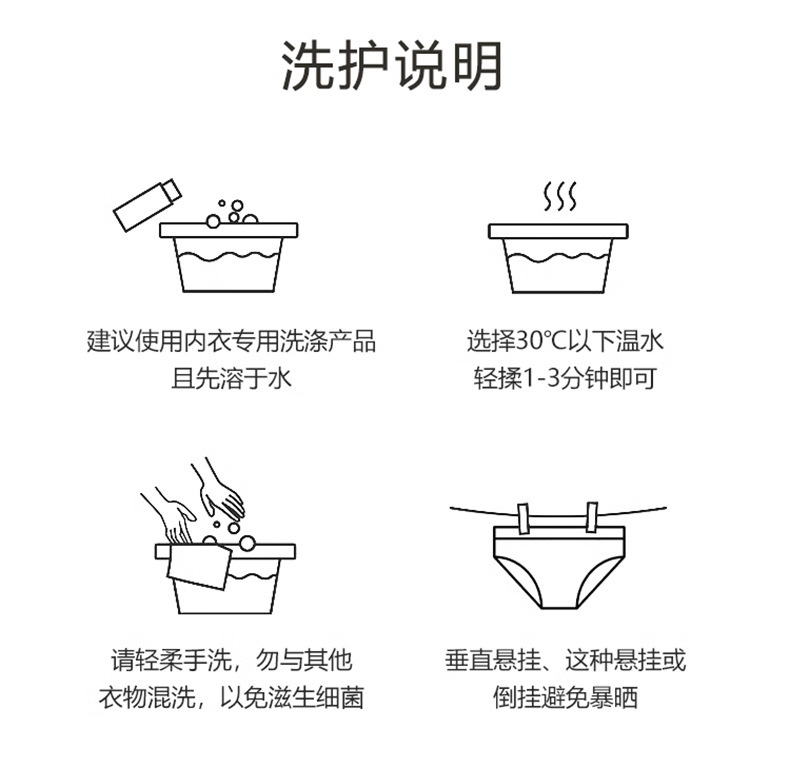 洗护说明

建议使用内衣专用洗涤产品
且先溶于水

选择30℃以下温水
轻揉1-3分钟即可

请轻柔手洗，勿与其他
衣物混洗，以免滋生细菌

垂直悬挂、这种悬挂或
倒挂避免暴晒