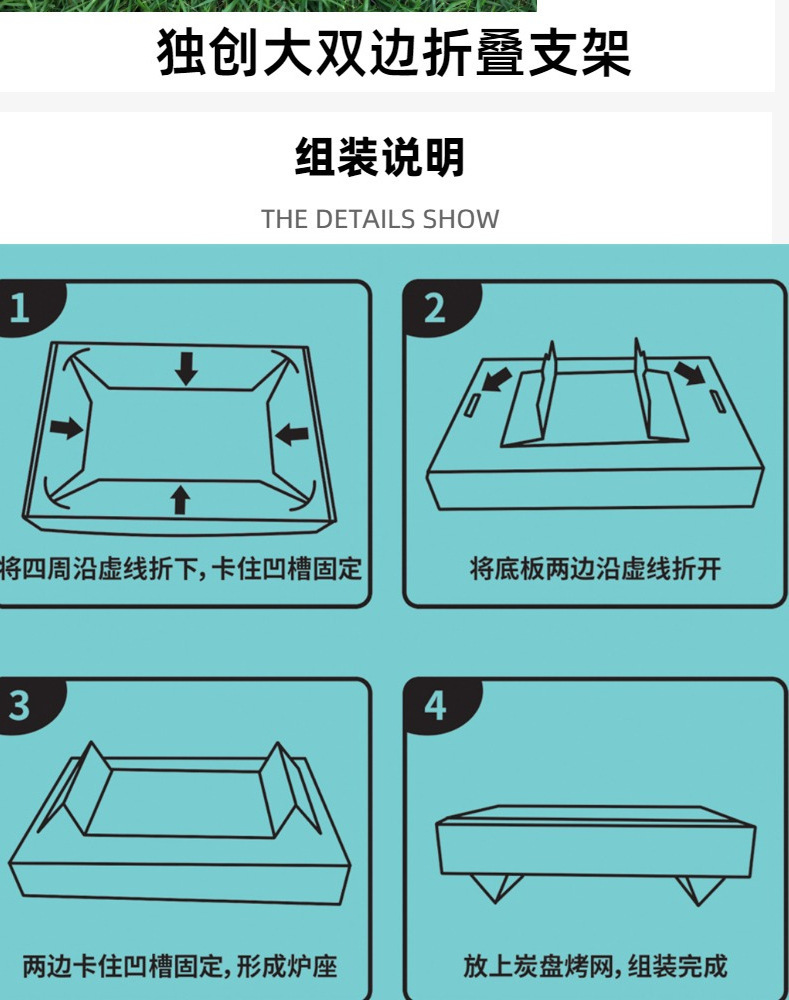 独创大双边折叠支架

组装说明

THE DETAILS SHOW

1

将四周沿虚线折下，卡住凹槽固定

2

将底板两边沿虚线折开

3

两边卡住凹槽固定，形成炉座

4

放上炭盘烤网，组装完成