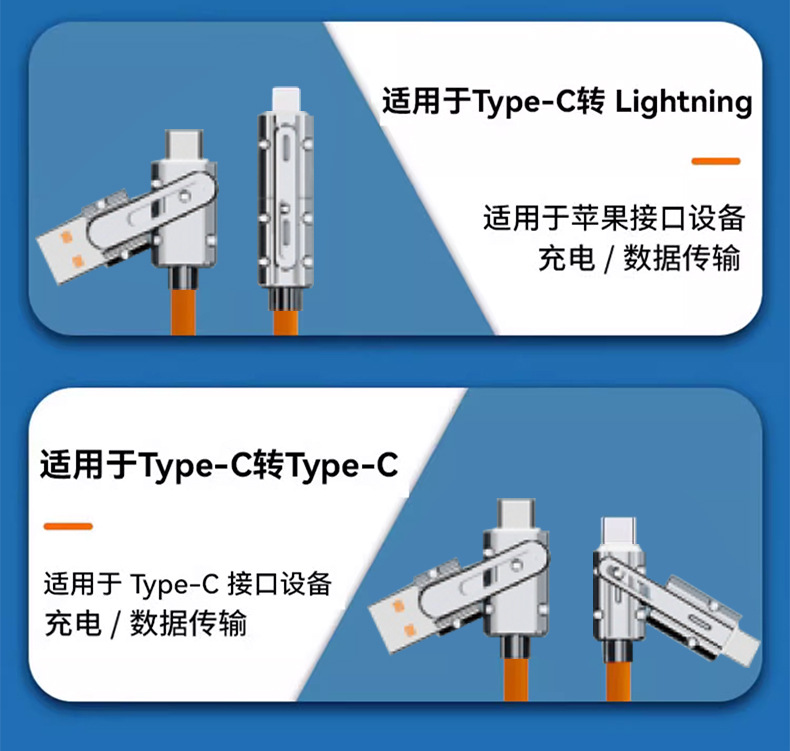 适用于Type-C转 Lightning

适用于苹果接口设备
充电 / 数据传输

适用于Type-C转Type-C

适用于 Type-C 接口设备
充电 / 数据传输