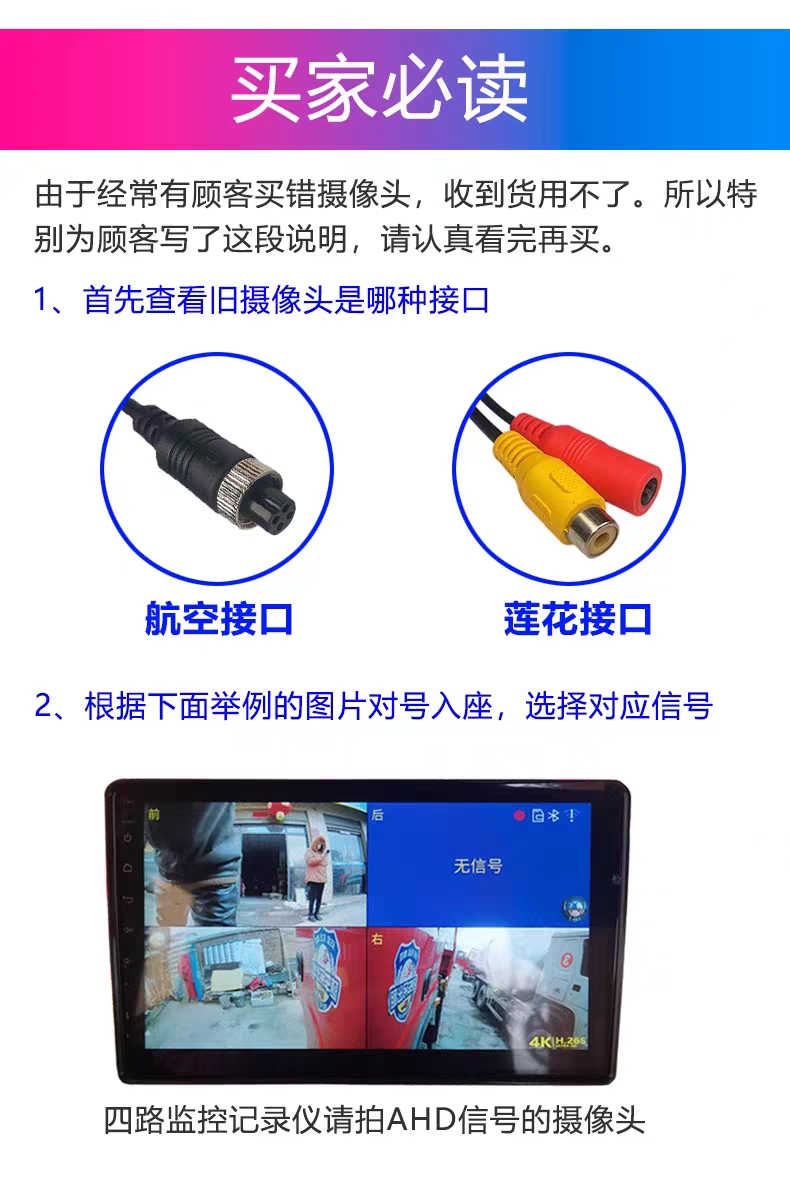 买家必读

由于经常有顾客买错摄像头，收到货用不了。所以特别为顾客写了这段说明，请认真看完再买。

1、首先查看旧摄像头是哪种接口

航空接口

莲花接口

2、根据下面举例的图片对号入座，选择对应信号

前

后

无信号

右

4K H.265

四路监控记录仪请拍AHD信号的摄像头