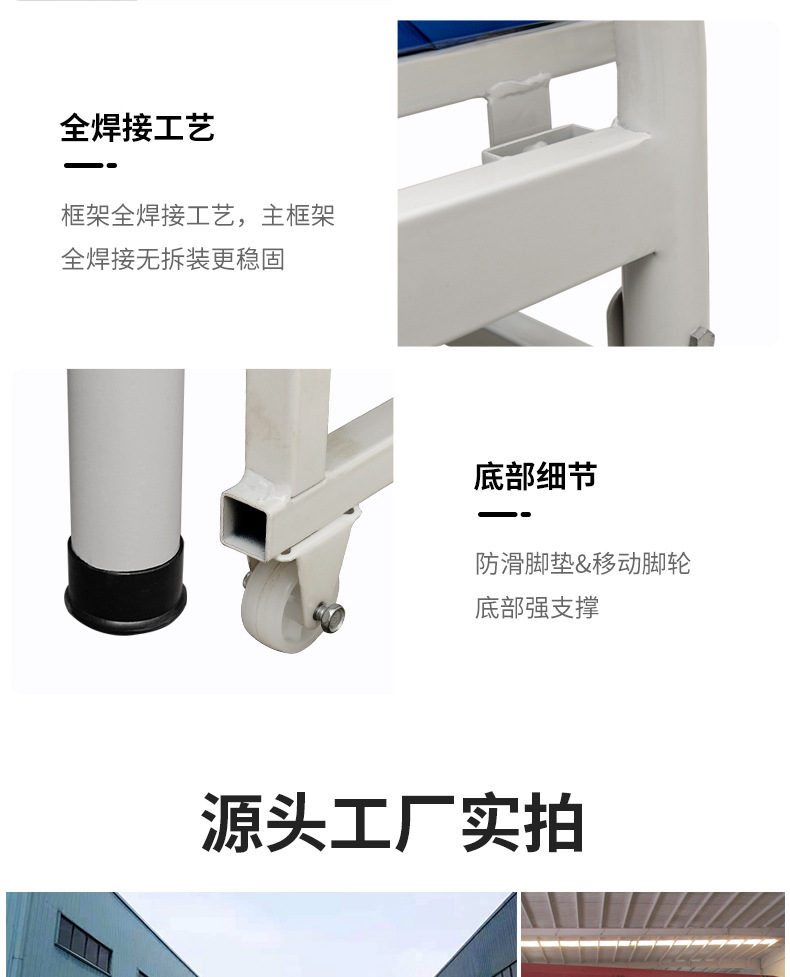 全焊接工艺

框架全焊接工艺，主框架全焊接无拆装更稳固

底部细节

防滑脚垫&移动脚轮
底部强支撑

源头工厂实拍