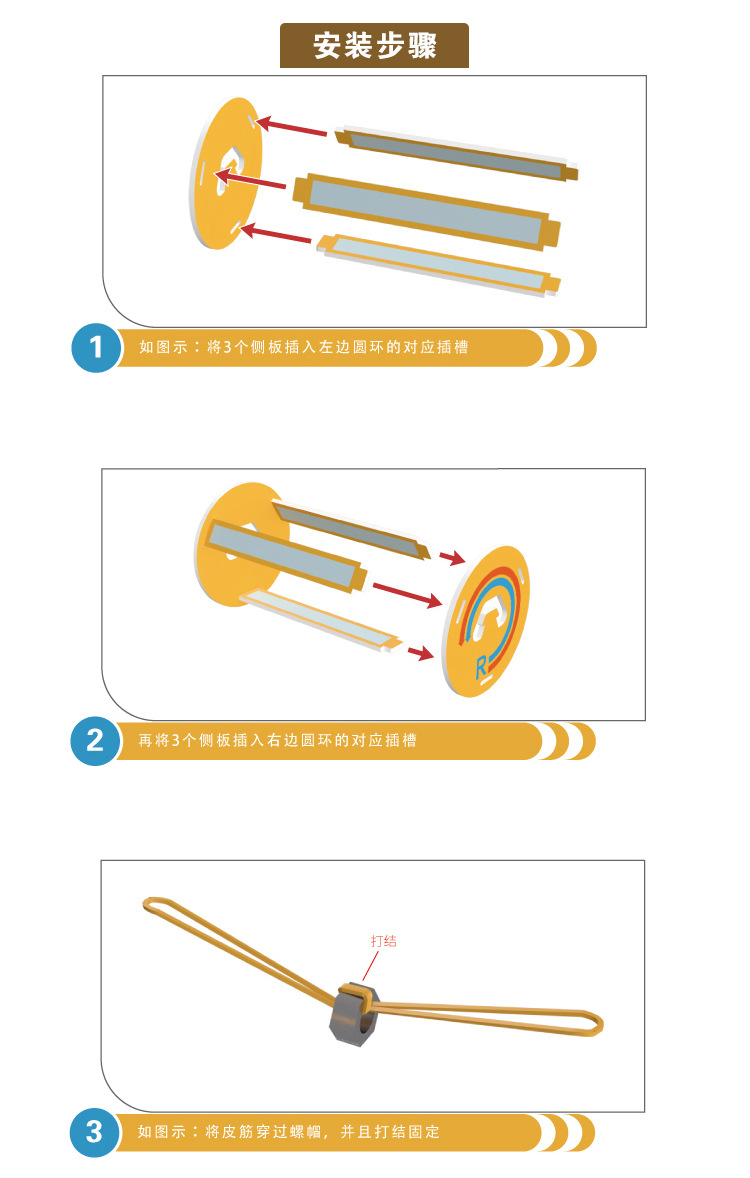 安装步骤

1 如图示：将3个侧板插入左边圆环的对应插槽

R

2 再将3个侧板插入右边圆环的对应插槽

打结

3 如图示：将皮筋穿过螺帽，并且打结固定