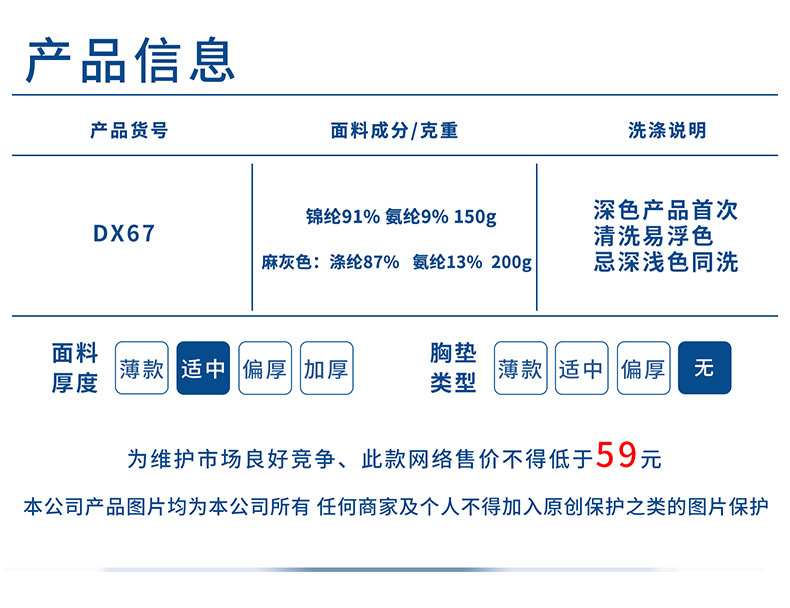 产品信息

| 产品货号 | 面料成分/克重 | 洗涤说明 |
|---|---|---|
| DX67 | 锦纶91% 氨纶9% 150g 麻灰色：涤纶87% 氨纶13% 200g | 深色产品首次清洗易浮色忌深浅色同洗 |

面料厚度 薄款 适中 偏厚 加厚

胸垫类型 薄款 适中 偏厚 无

为维护市场良好竞争、此款网络售价不得低于59元

本公司产品图片均为本公司所有 任何商家及个人不得加入原创保护之类的图片保护