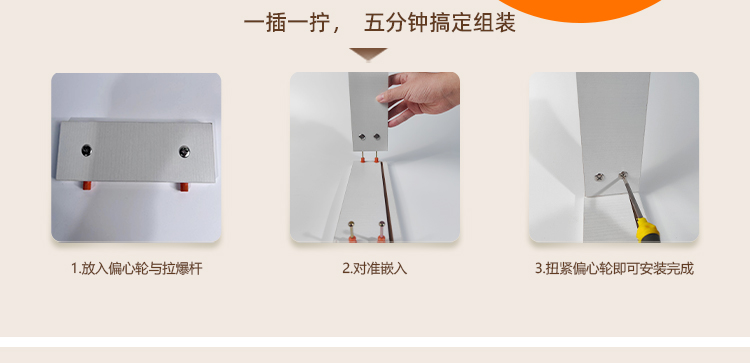 一插一拧， 五分钟搞定组装

1.放入偏心轮与拉爆杆

2.对准嵌入

3.扭紧偏心轮即可安装完成