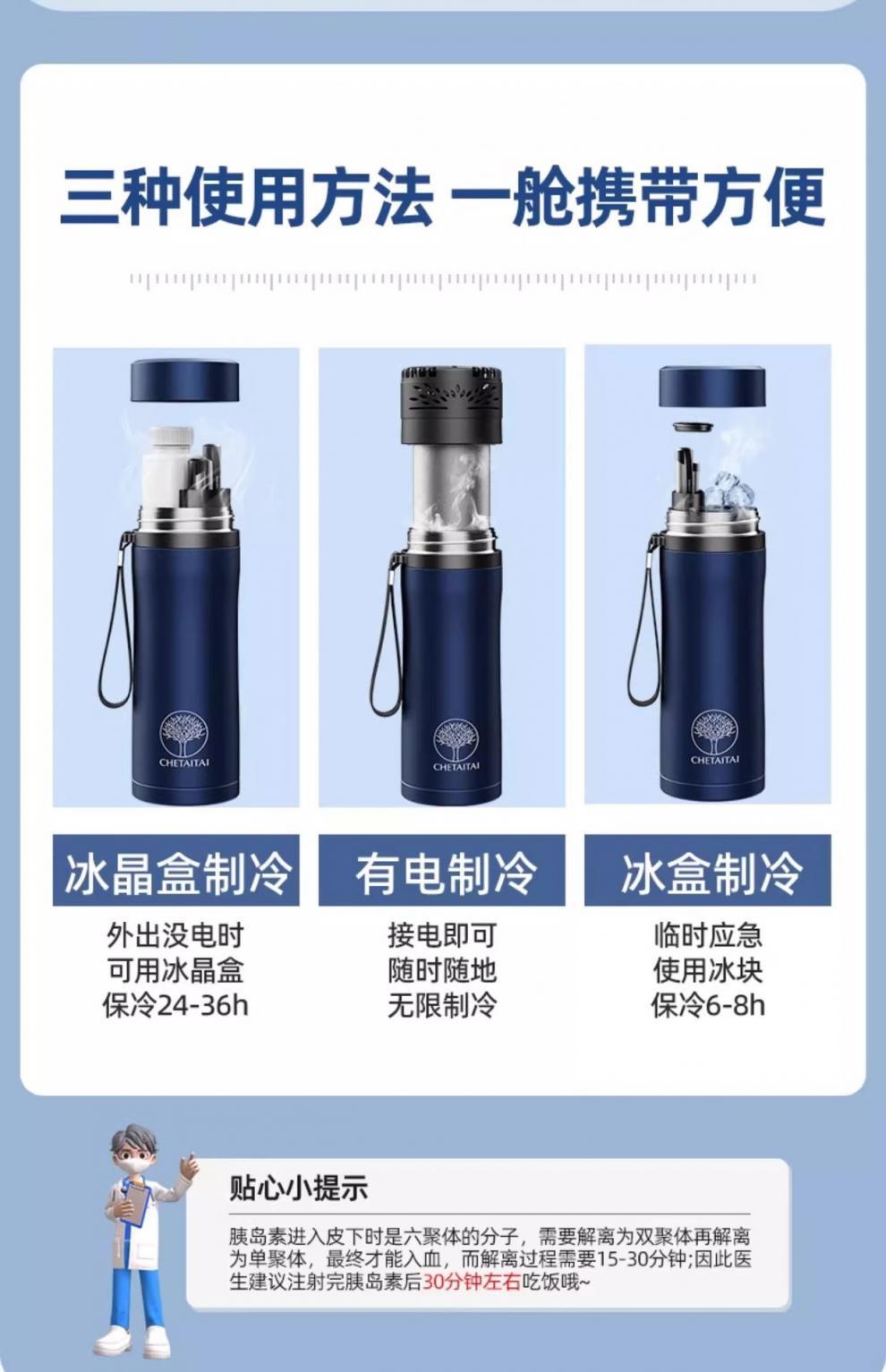 三种使用方法 一舱携带方便

CHETAITAI

CHETAITAI

CHETAITAI

冰晶盒制冷

外出没电时
可用冰晶盒
保冷24-36h

有电制冷

接电即可
随时随地
无限制冷

冰盒制冷

临时应急
使用冰块
保冷6-8h

贴心小提示

胰岛素进入皮下时是六聚体的分子，需要解离为双聚体再解离为单聚体，最终才能入血，而解离过程需要15-30分钟;因此医生建议注射完胰岛素后30分钟左右吃饭哦~