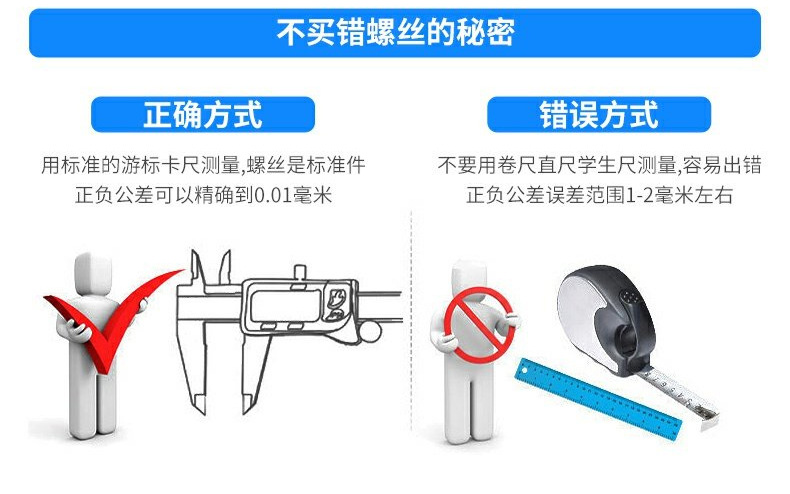 不买错螺丝的秘密

正确方式

用标准的游标卡尺测量,螺丝是标准件
正负公差可以精确到0.01毫米

错误方式

不要用卷尺直尺学生尺测量,容易出错
正负公差误差范围1-2毫米左右