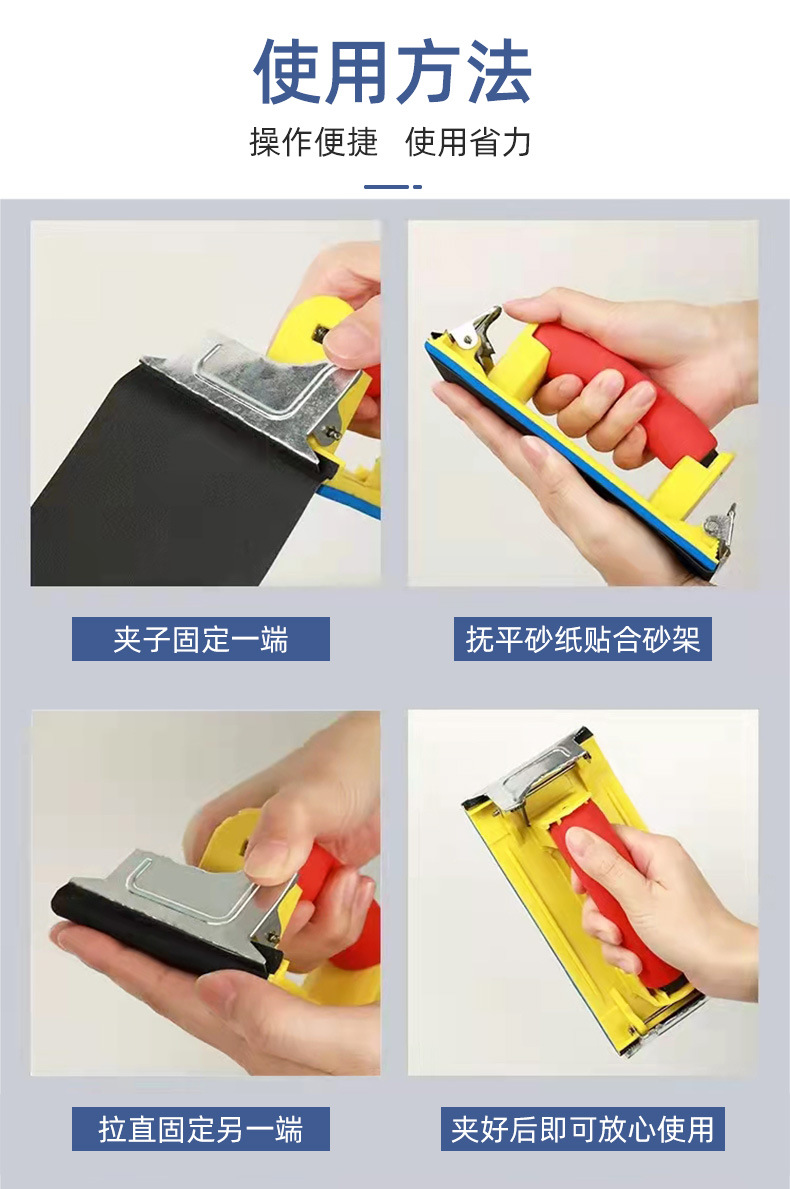 使用方法

操作便捷　使用省力

夹子固定一端

抚平砂纸贴合砂架

拉直固定另一端

夹好后即可放心使用