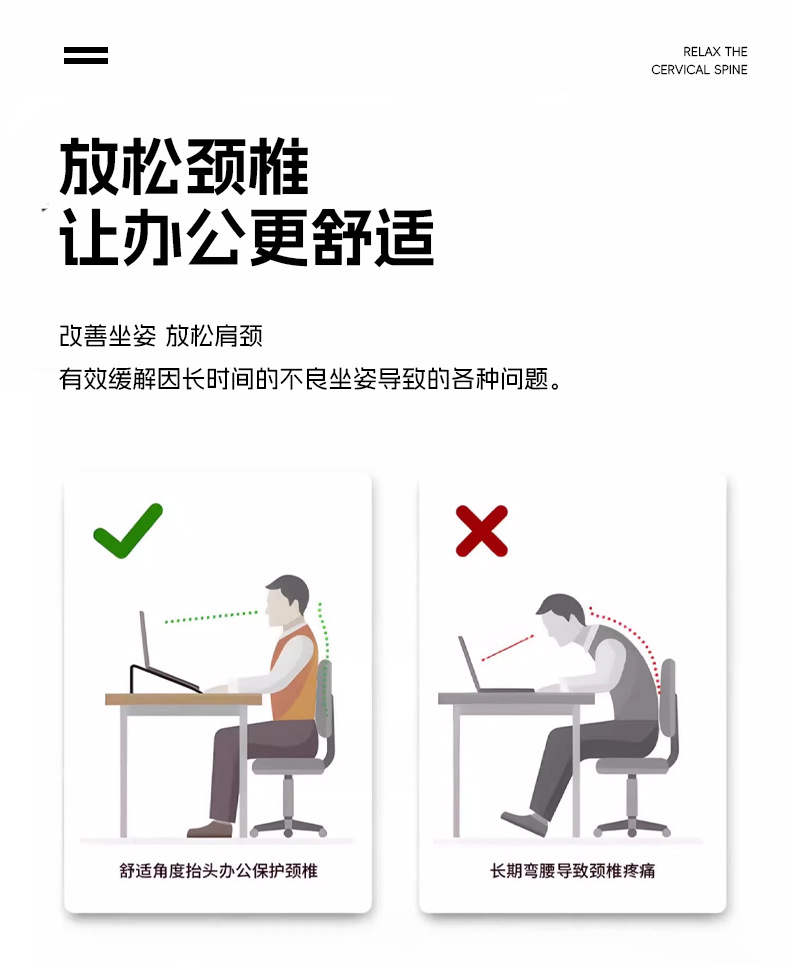 RELAX THE
CERVICAL SPINE

放松颈椎
让办公更舒适

改善坐姿 放松肩颈
有效缓解因长时间的不良坐姿导致的各种问题。

舒适角度抬头办公保护颈椎

长期弯腰导致颈椎疼痛