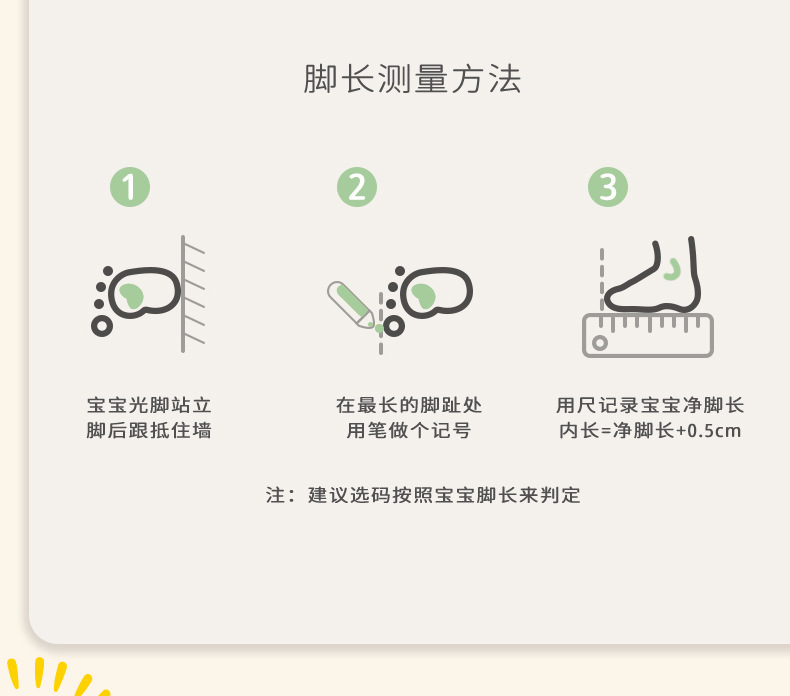 脚长测量方法

1

宝宝光脚站立
脚后跟抵住墙

2

在最长的脚趾处
用笔做个记号

3

用尺记录宝宝净脚长
内长=净脚长+0.5cm

注：建议选码按照宝宝脚长来判定