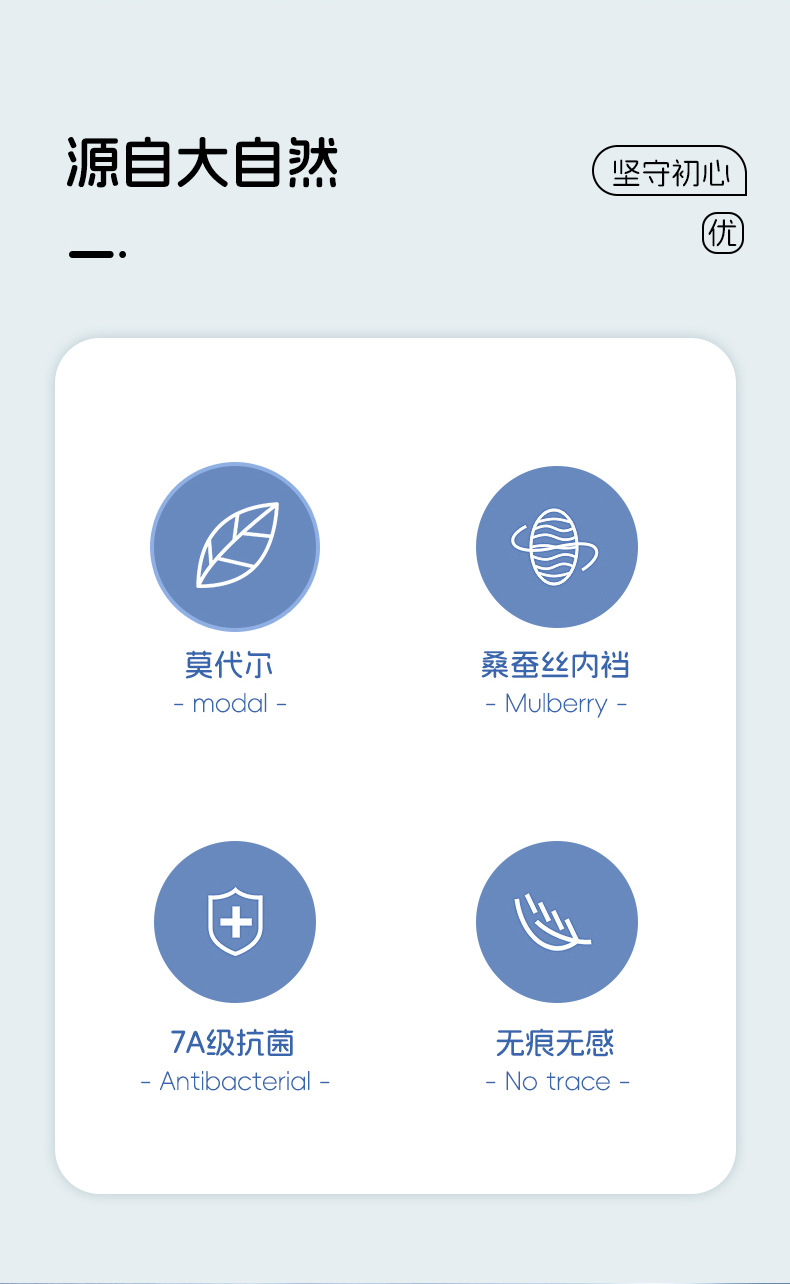 源自大自然

坚守初心

优

莫代尔
- modal -

桑蚕丝内裆
- Mulberry -

7A级抗菌
- Antibacterial -

无痕无感
- No trace -