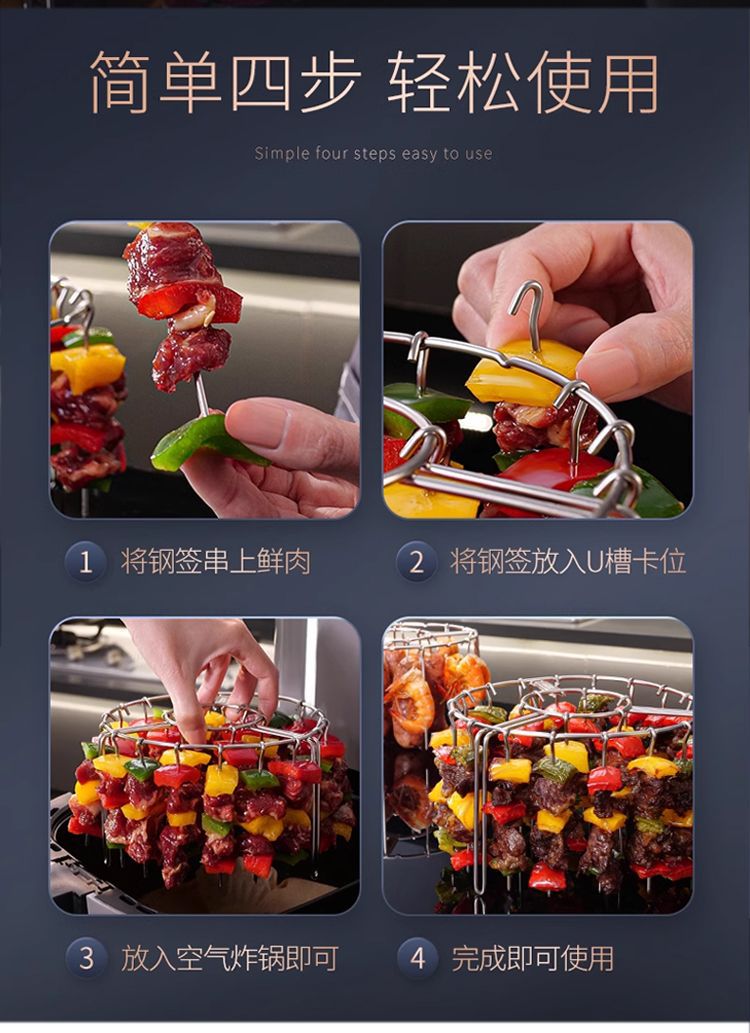 简单四步 轻松使用

Simple four steps easy to use

1 将钢签串上鲜肉

2 将钢签放入U槽卡位

3 放入空气炸锅即可

4 完成即可使用