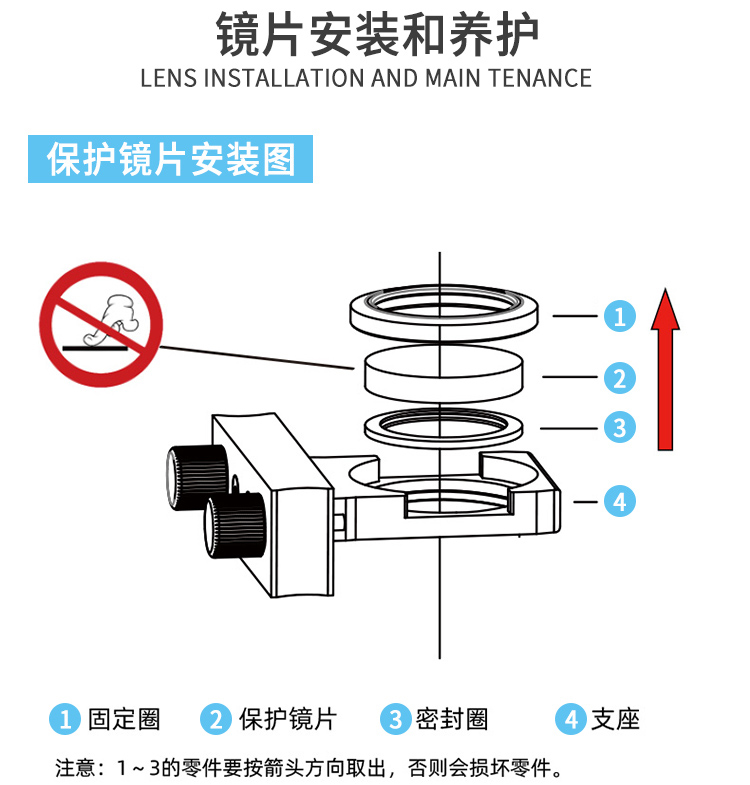 镜片安装和养护
LENS INSTALLATION AND MAIN TENANCE

保护镜片安装图

1
2
3
4

1 固定圈 2 保护镜片 3 密封圈 4 支座

注意：1～3的零件要按箭头方向取出，否则会损坏零件。